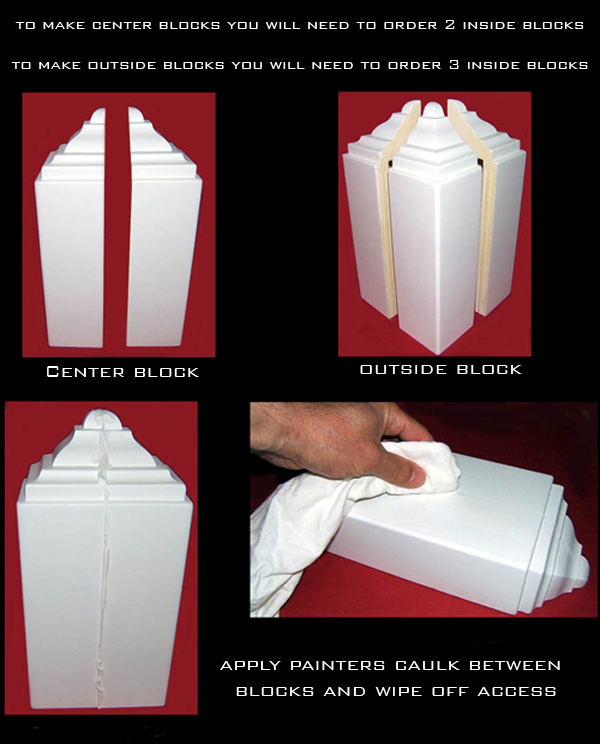 TO MAKE CENTER BLOCKS YOU WILL NEED TO ORDER 2 INSIDE BLOCKS

TO MAKE OUTSIDE BLOCKS YOU WILL NEED TO ORDER 3 INSIDE BLOCKS

CENTER BLOCK

OUTSIDE BLOCK

APPLY PAINTERS CAULK BETWEEN BLOCKS AND WIPE OFF ACCESS