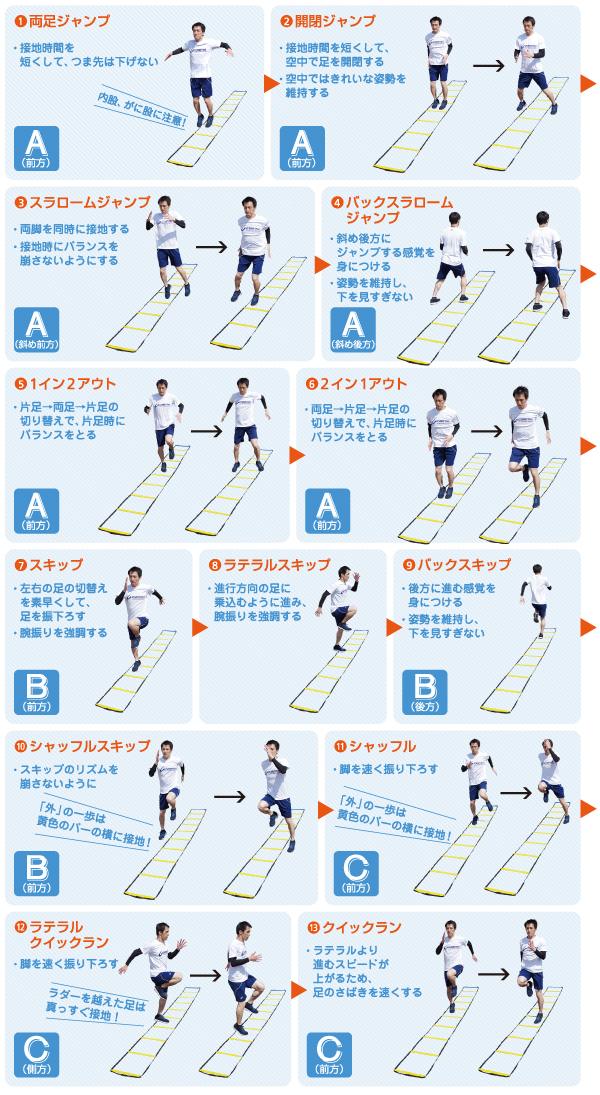 ❶ 両足ジャンプ

・接地時間を短くして、つま先は下げない

内股、がに股に注意！

A
(前方)

❷ 開閉ジャンプ

・接地時間を短くして、空中で足を開閉する
・空中ではきれいな姿勢を維持する

A
(前方)

❸ スラロームジャンプ

・両脚を同時に接地する
・接地時にバランスを崩さないようにする

A
(斜め前方)

❹ バックスラロームジャンプ

・斜め後方にジャンプする感覚を身につける
・姿勢を維持し、下を見すぎない

A
(斜め後方)

❺ 1イン2アウト

・片足→両足→片足の切り替えで、片足時にバランスをとる

A
(前方)

❻ 2イン1アウト

・両足→片足→片足の切り替えで、片足時にバランスをとる

A
(前方)

❼ スキップ

・左右の足の切替えを素早くして、足を振下ろす
・腕振りを強調する

B
(前方)

❽ ラテラルスキップ

・進行方向の足に乗込むように進み、腕振りを強調する

❾ バックスキップ

・後方に進む感覚を身につける
・姿勢を維持し、下を見すぎない

B
(後方)

❿ シャッフルスキップ

・スキップのリズムを崩さないように

「外」の一歩は黄色のバーの横に接地！

B
(前方)

⓫ シャッフル

・脚を速く振り下ろす

「外」の一歩は黄色のバーの横に接地！

C
(前方)

⓬ ラテラルクイックラン

・脚を速く振り下ろす

ラダーを越えた足は真っすぐ接地！

C
(側方)

⓭ クイックラン

・ラテラルより進むスピードが上がるため、足のさばきを速くする

C
(前方)