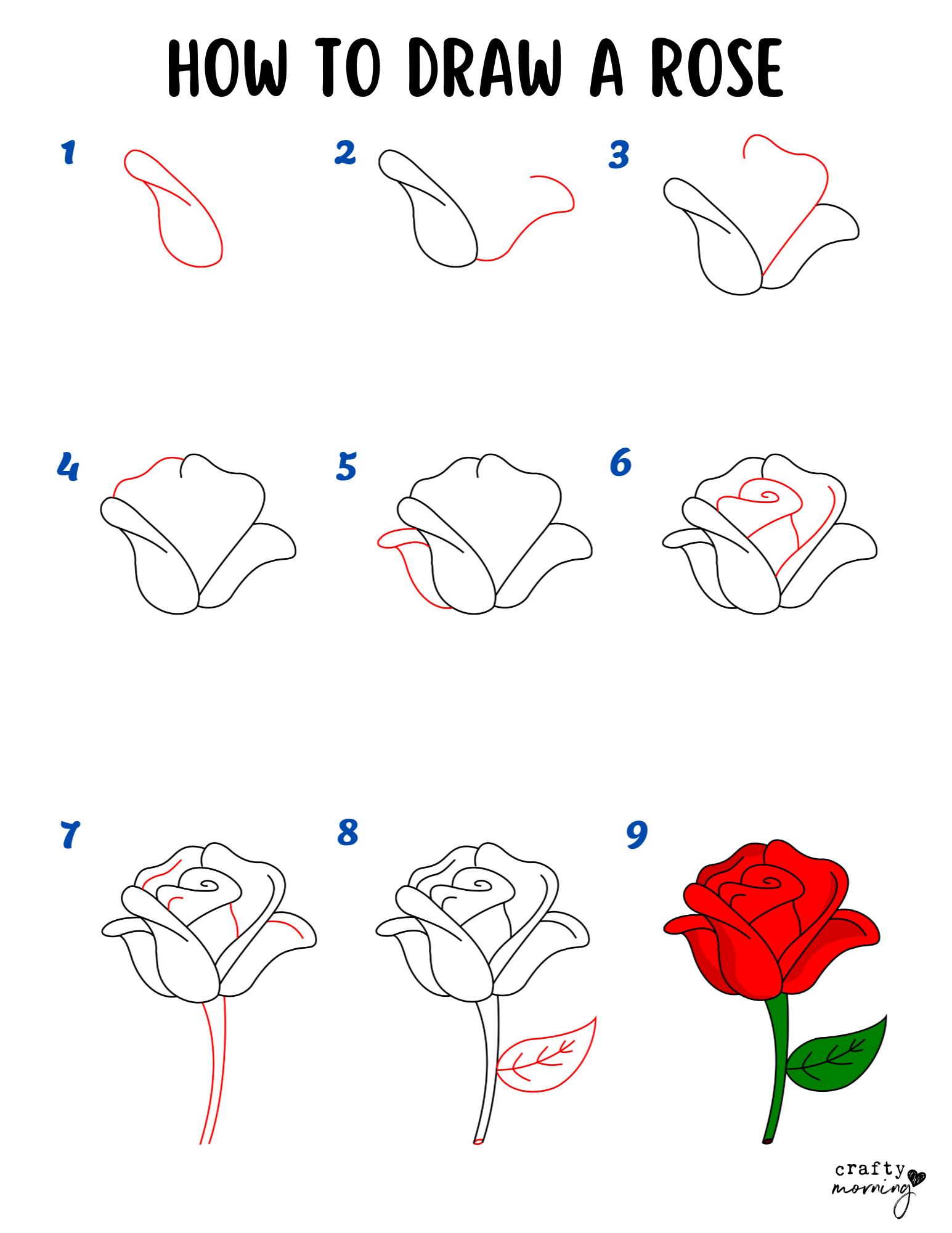 HOW TO DRAW A ROSE

1

2

3

4

5

6

7

8

9

crafty morning