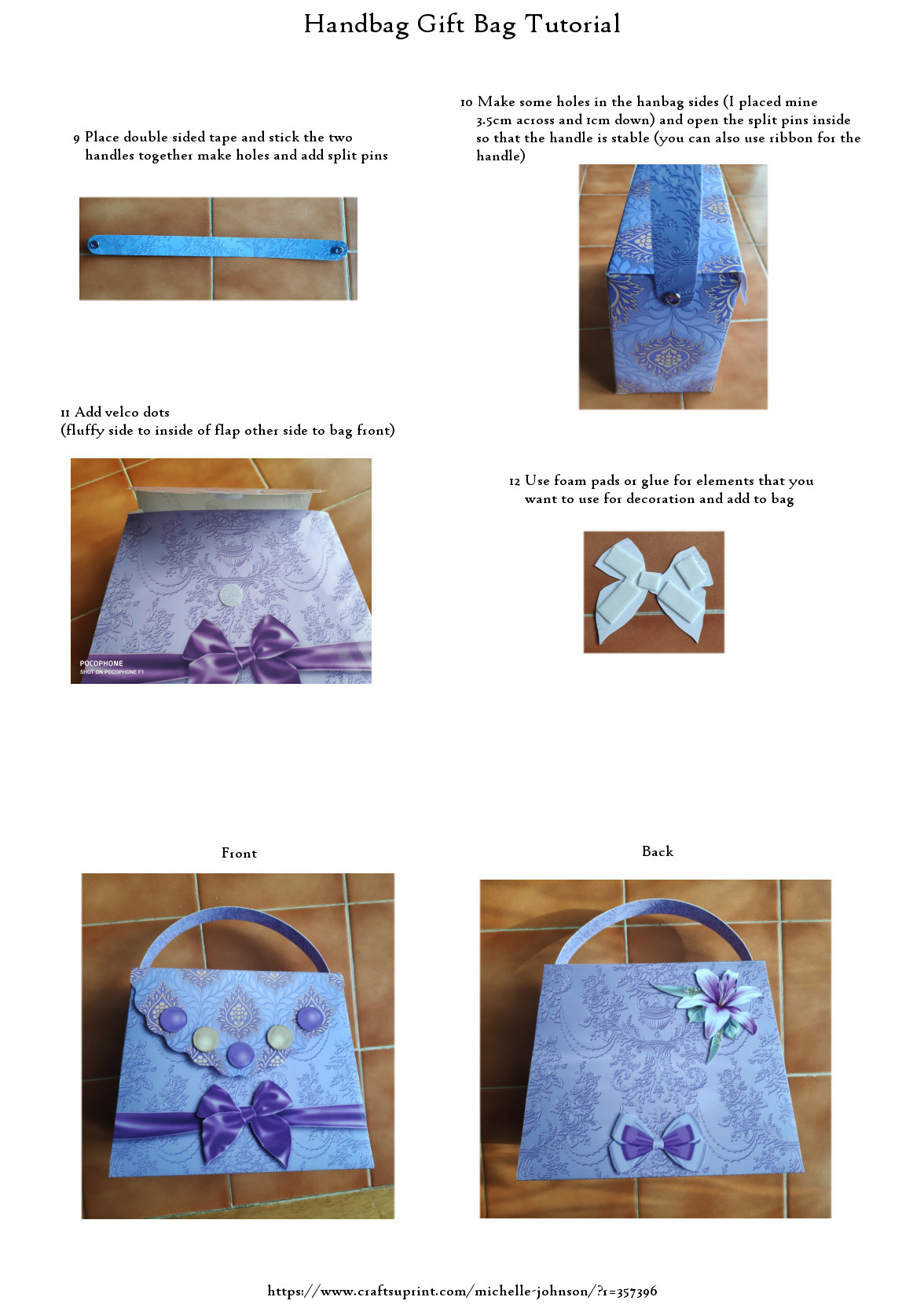 Handbag Gift Bag Tutorial

9 Place double sided tape and stick the two handles together make holes and add split pins

10 Make some holes in the hanbag sides (I placed mine 3.5cm across and 1cm down) and open the split pins inside so that the handle is stable (you can also use ribbon for the handle)

11 Add velco dots
(fluffy side to inside of flap other side to bag front)

POCOPHONE
SHOT ON POCOPHONE F1

12 Use foam pads or glue for elements that you want to use for decoration and add to bag

Front

Back

https://www.craftsuprint.com/michelle-johnson/?r=357396