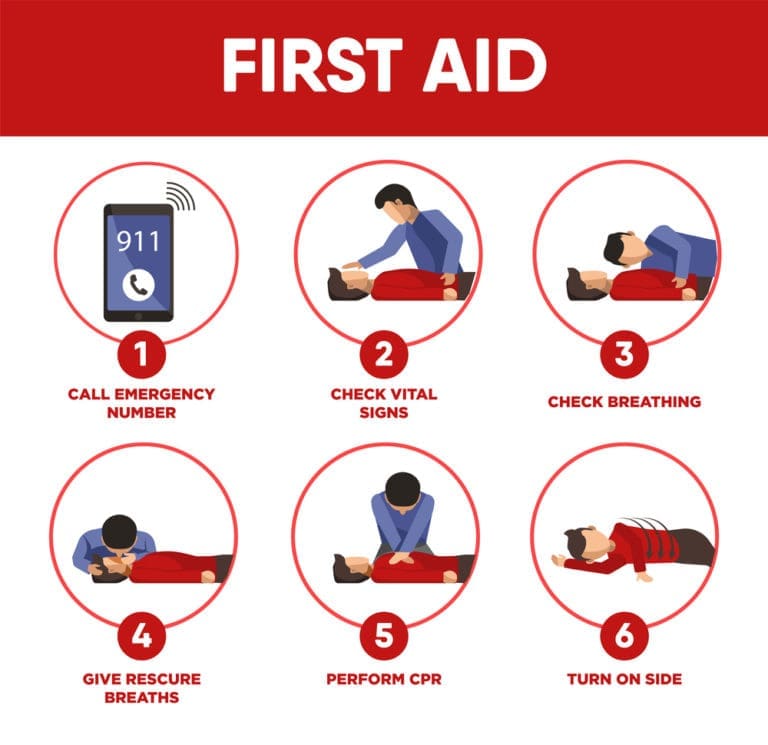 FIRST AID

911

1
CALL EMERGENCY NUMBER

2
CHECK VITAL SIGNS

3
CHECK BREATHING

4
GIVE RESCURE BREATHS

5
PERFORM CPR

6
TURN ON SIDE