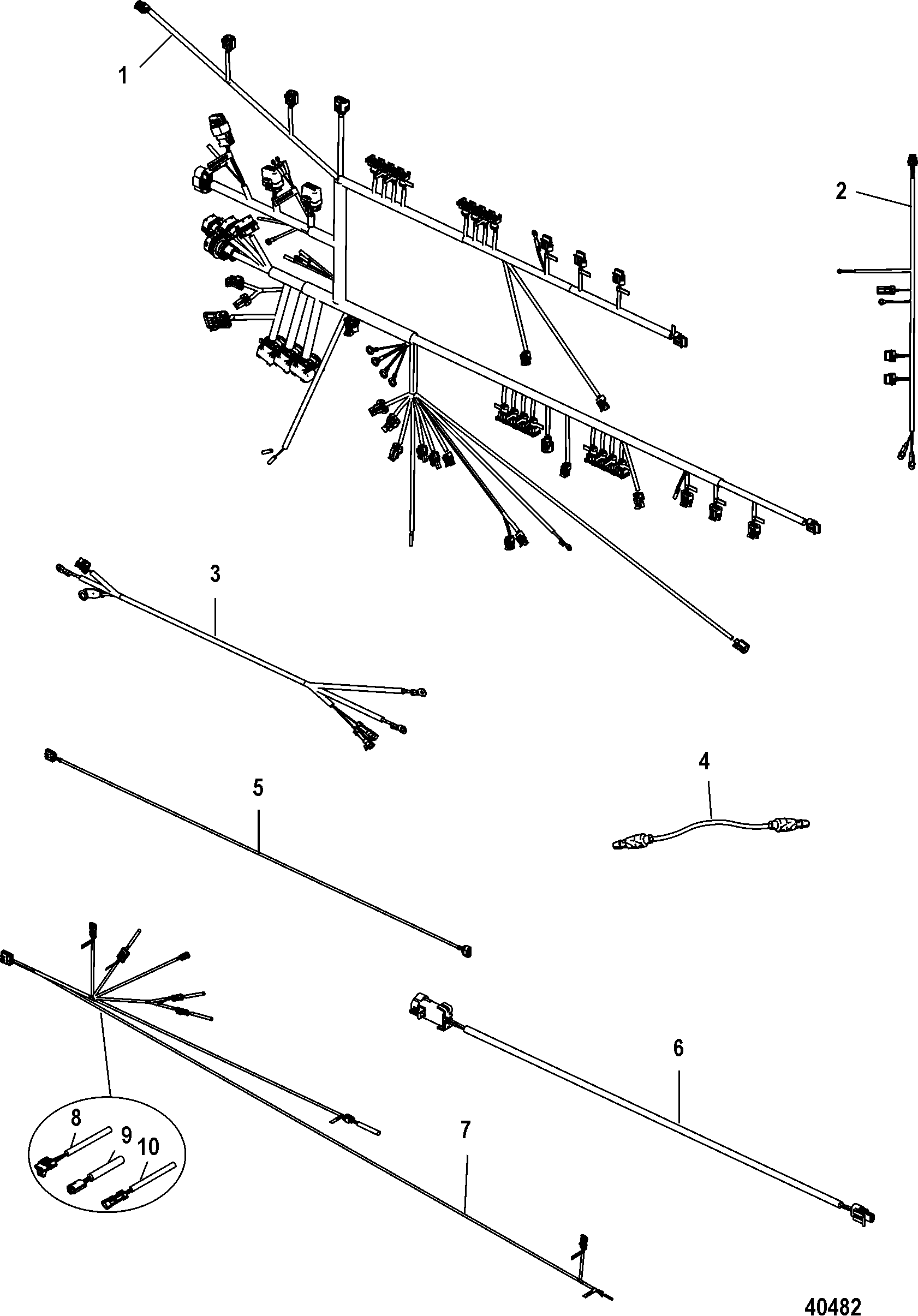 1

2

3

4

5

6

7

8

9

10

40482