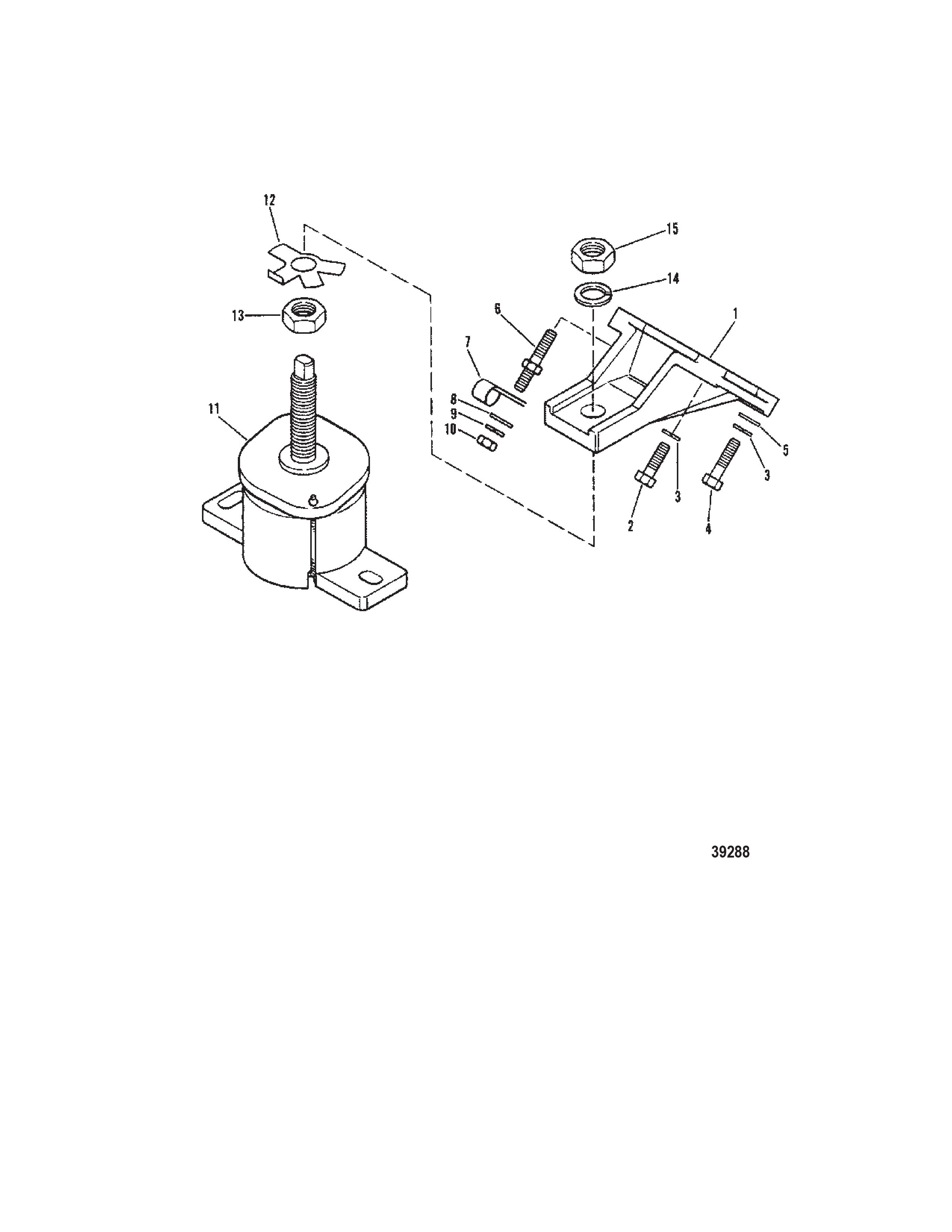 12
15
14
13
6
1
7
8
9
10
11
5
3
3
2
4
39288