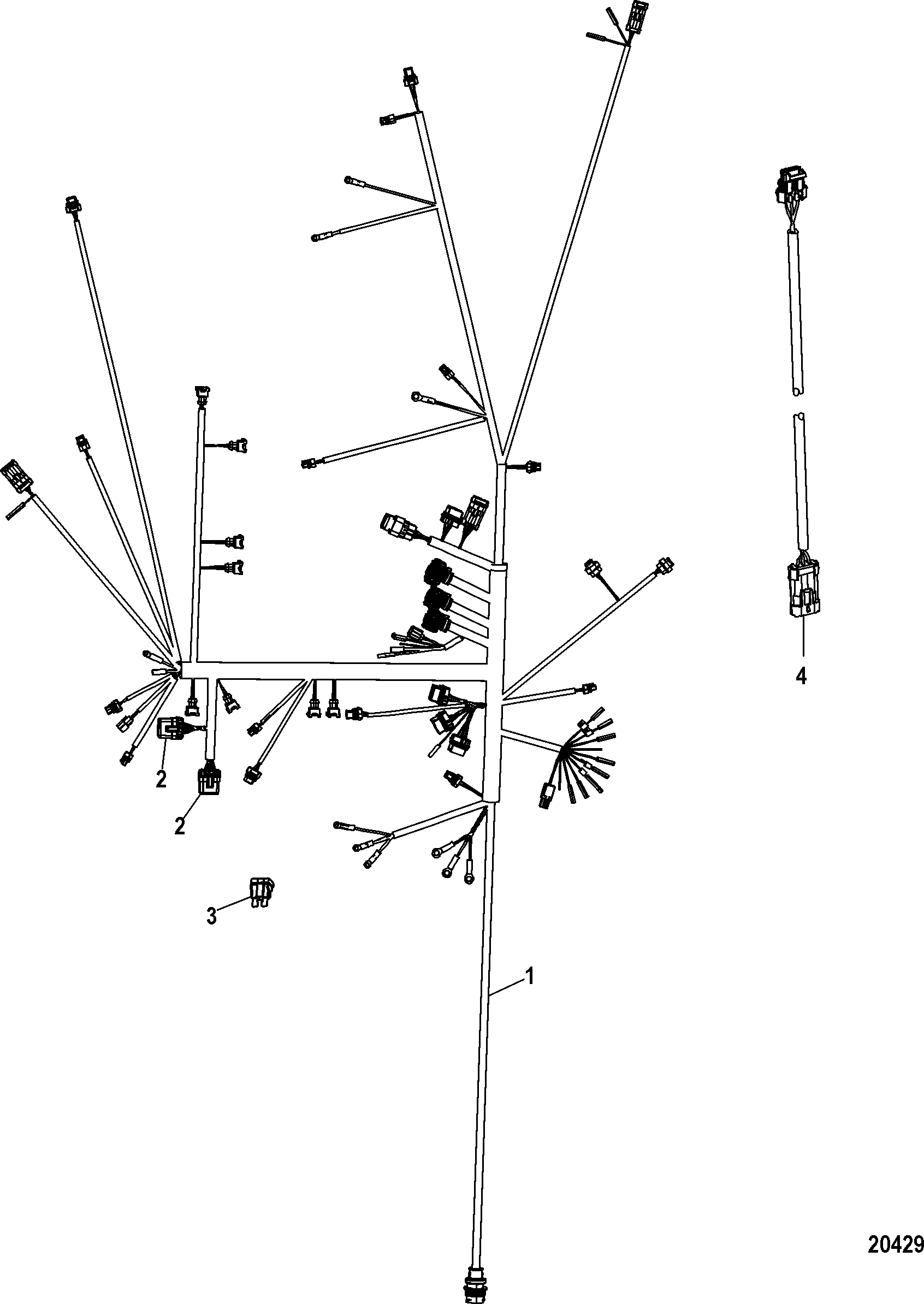 4

2

2

3

1

20429