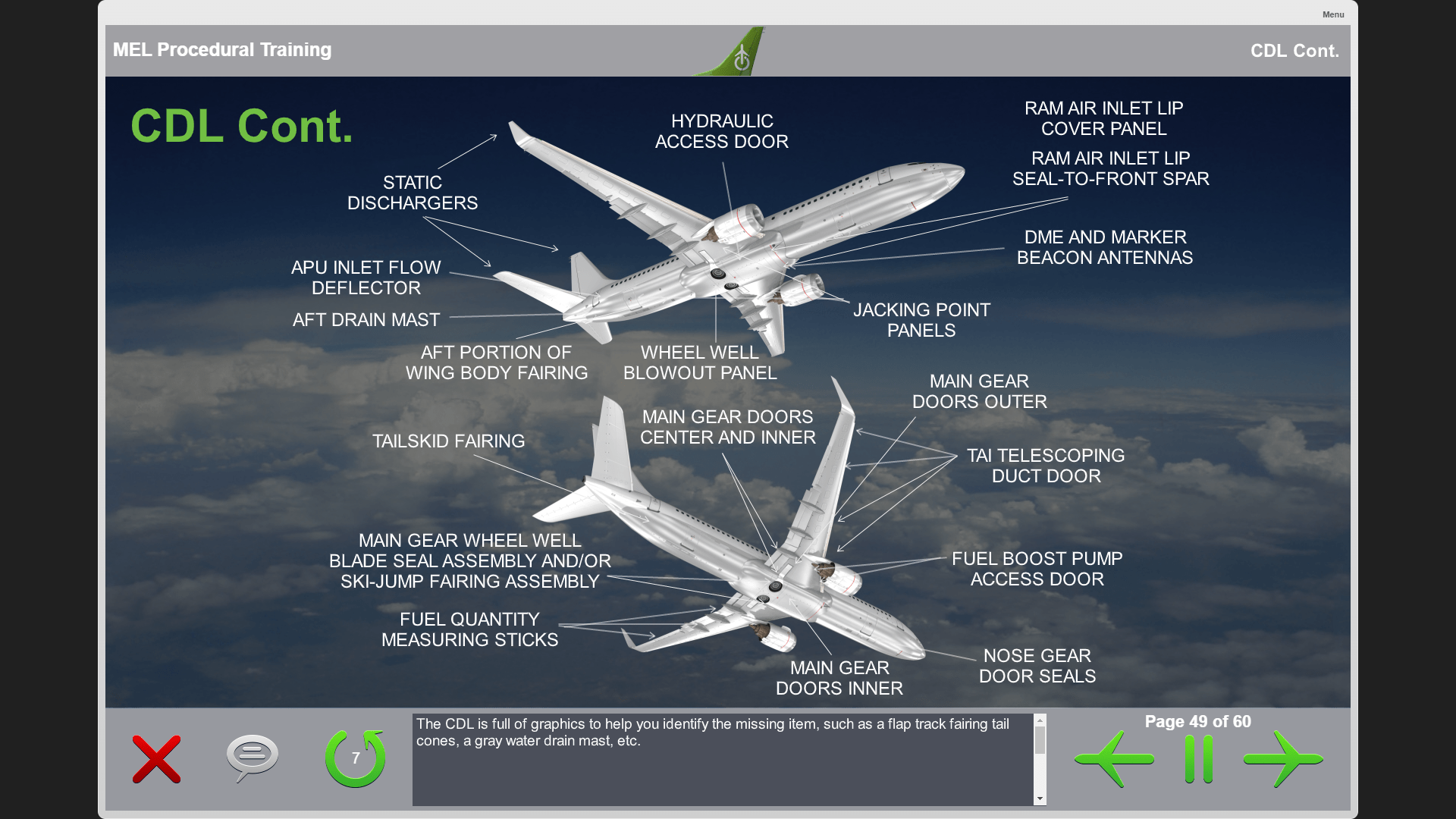 Menu

MEL Procedural Training

CDL Cont.

CDL Cont.

HYDRAULIC ACCESS DOOR

RAM AIR INLET LIP COVER PANEL

RAM AIR INLET LIP SEAL-TO-FRONT SPAR

STATIC DISCHARGERS

DME AND MARKER BEACON ANTENNAS

APU INLET FLOW DEFLECTOR

AFT DRAIN MAST

JACKING POINT PANELS

AFT PORTION OF WING BODY FAIRING

WHEEL WELL BLOWOUT PANEL

MAIN GEAR DOORS OUTER

MAIN GEAR DOORS CENTER AND INNER

TAILSKID FAIRING

TAI TELESCOPING DUCT DOOR

MAIN GEAR WHEEL WELL BLADE SEAL ASSEMBLY AND/OR SKI-JUMP FAIRING ASSEMBLY

FUEL BOOST PUMP ACCESS DOOR

FUEL QUANTITY MEASURING STICKS

NOSE GEAR DOOR SEALS

MAIN GEAR DOORS INNER

7

The CDL is full of graphics to help you identify the missing item, such as a flap track fairing tail cones, a gray water drain mast, etc.

Page 49 of 60