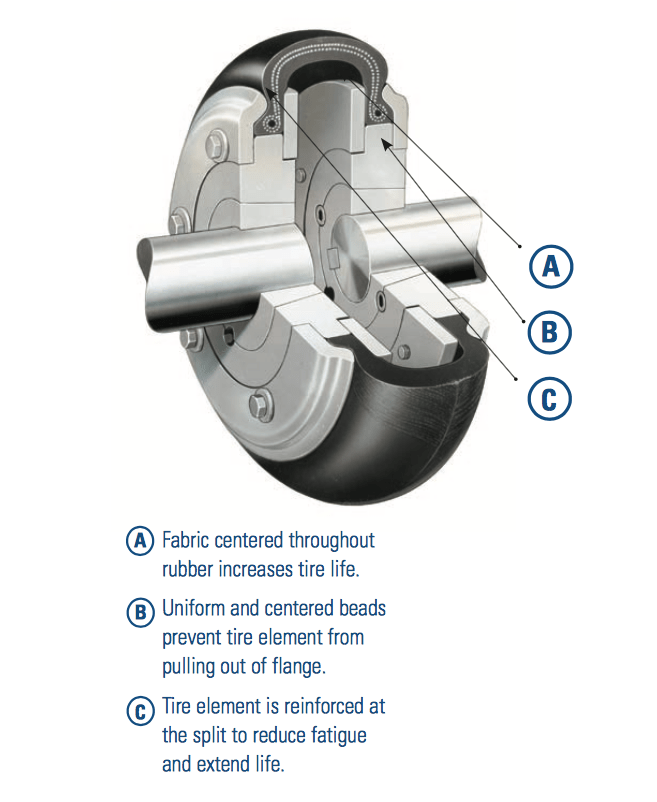 A

B

C

A Fabric centered throughout rubber increases tire life.

B Uniform and centered beads prevent tire element from pulling out of flange.

C Tire element is reinforced at the split to reduce fatigue and extend life.