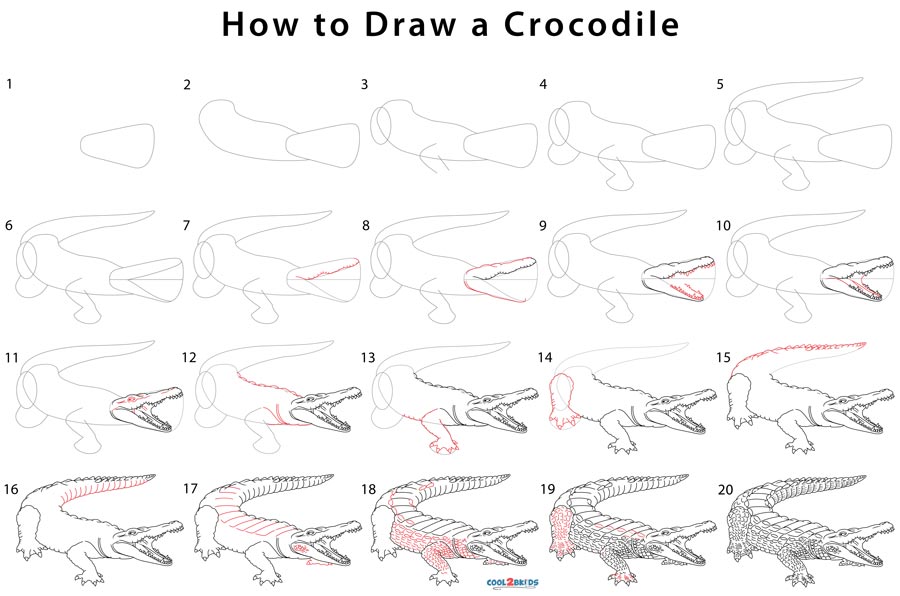 How to Draw a Crocodile

1

2

3

4

5

6

7

8

9

10

11

12

13

14

15

16

17

18

19

20

COOL2BKIDS