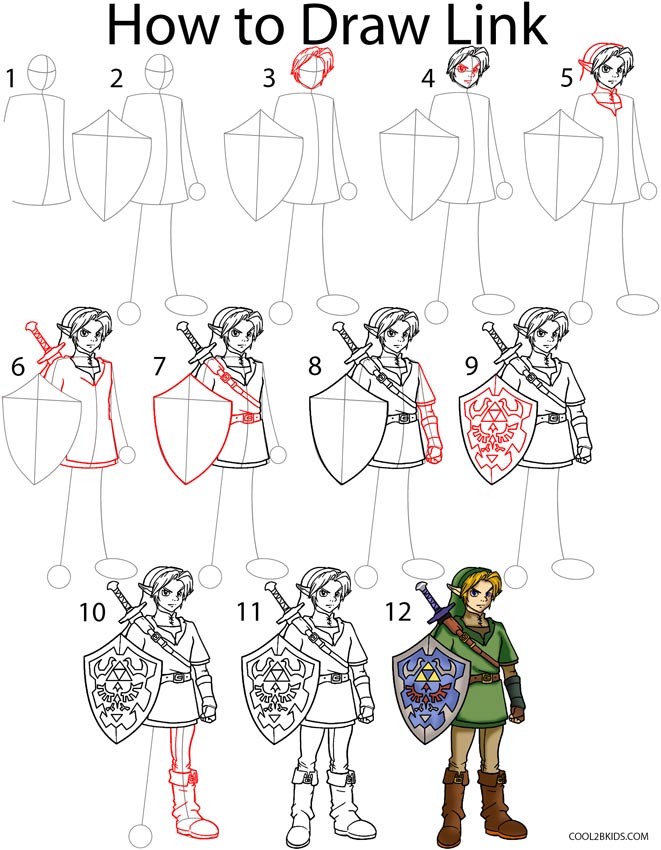 How to Draw Link

1
2
3
4
5
6
7
8
9
10
11
12

COOL2BKIDS.COM