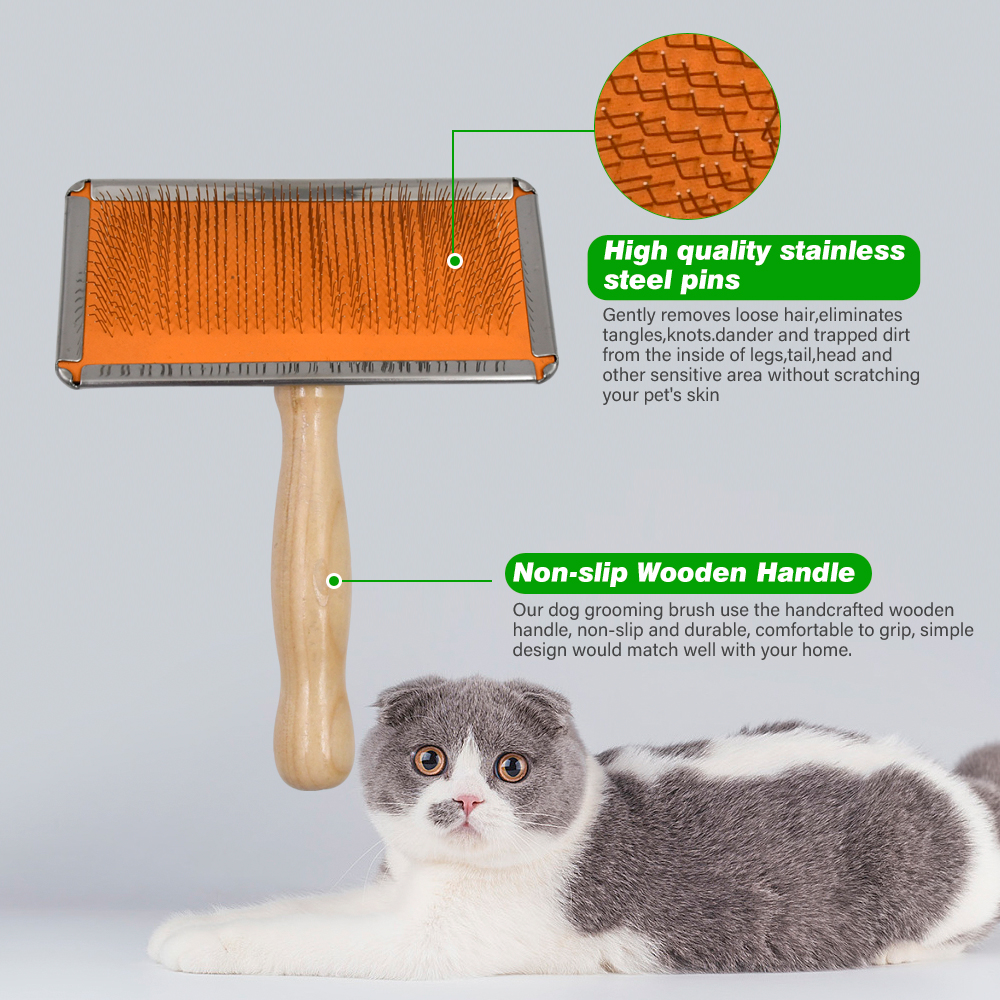 High quality stainless steel pins

Gently removes loose hair,eliminates tangles,knots.dander and trapped dirt from the inside of legs,tail,head and other sensitive area without scratching your pet's skin

Non-slip Wooden Handle

Our dog grooming brush use the handcrafted wooden handle, non-slip and durable, comfortable to grip, simple design would match well with your home.