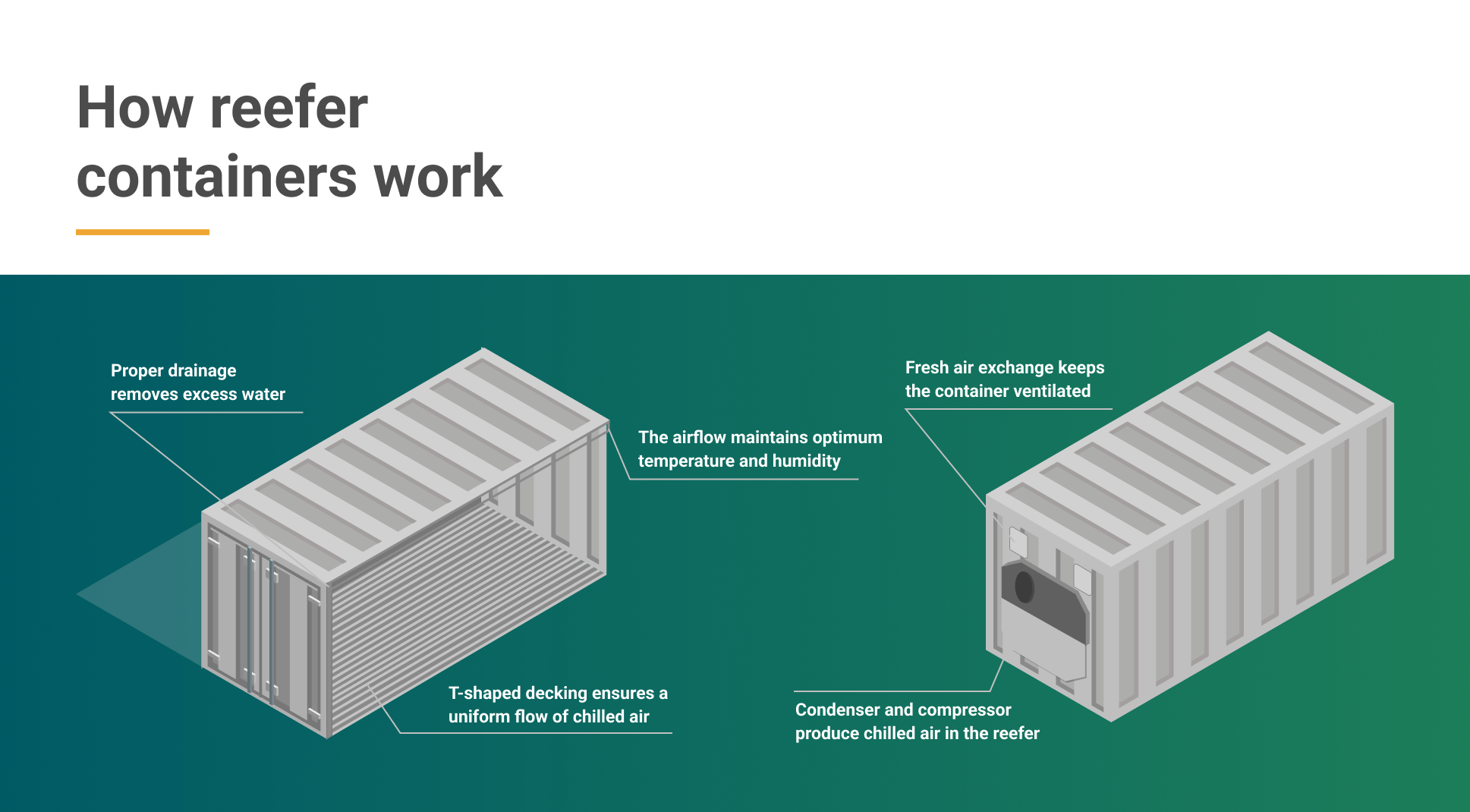 How reefer containers work

Proper drainage removes excess water

The airflow maintains optimum temperature and humidity

T-shaped decking ensures a uniform flow of chilled air

Fresh air exchange keeps the container ventilated

Condenser and compressor produce chilled air in the reefer