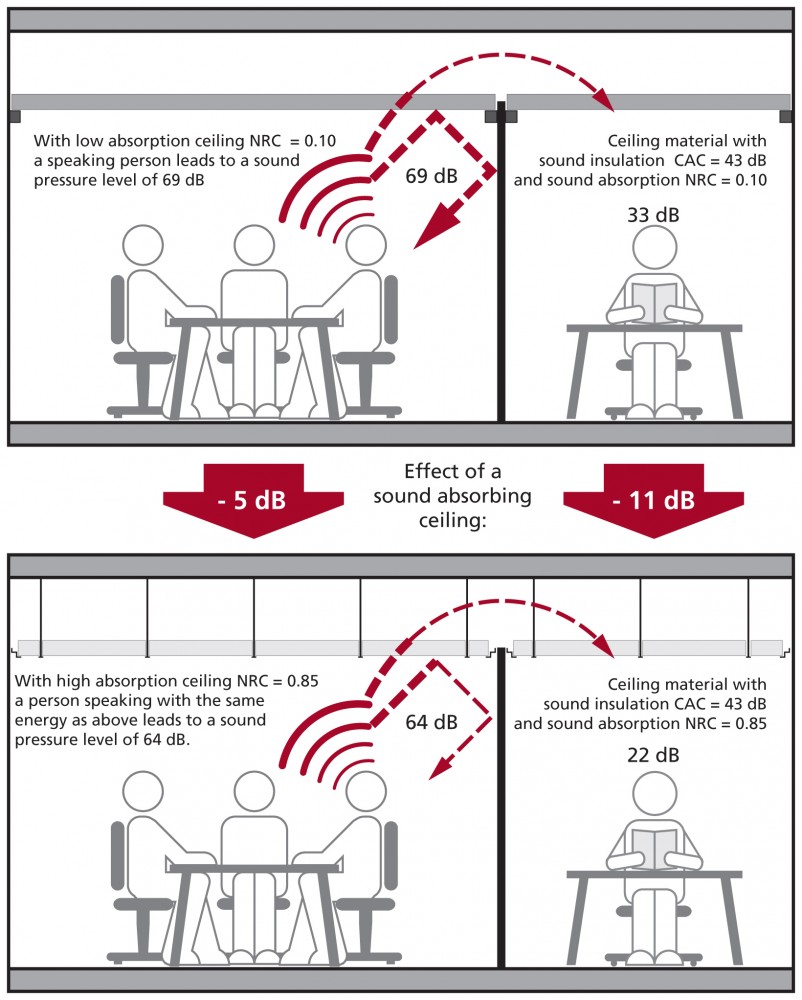 With low absorption ceiling NRC = 0.10 a speaking person leads to a sound pressure level of 69 dB

69 dB

Ceiling material with sound insulation CAC = 43 dB and sound absorption NRC = 0.10

33 dB

- 5 dB

Effect of a sound absorbing ceiling:

- 11 dB

With high absorption ceiling NRC = 0.85 a person speaking with the same energy as above leads to a sound pressure level of 64 dB.

64 dB

Ceiling material with sound insulation CAC = 43 dB and sound absorption NRC = 0.85

22 dB