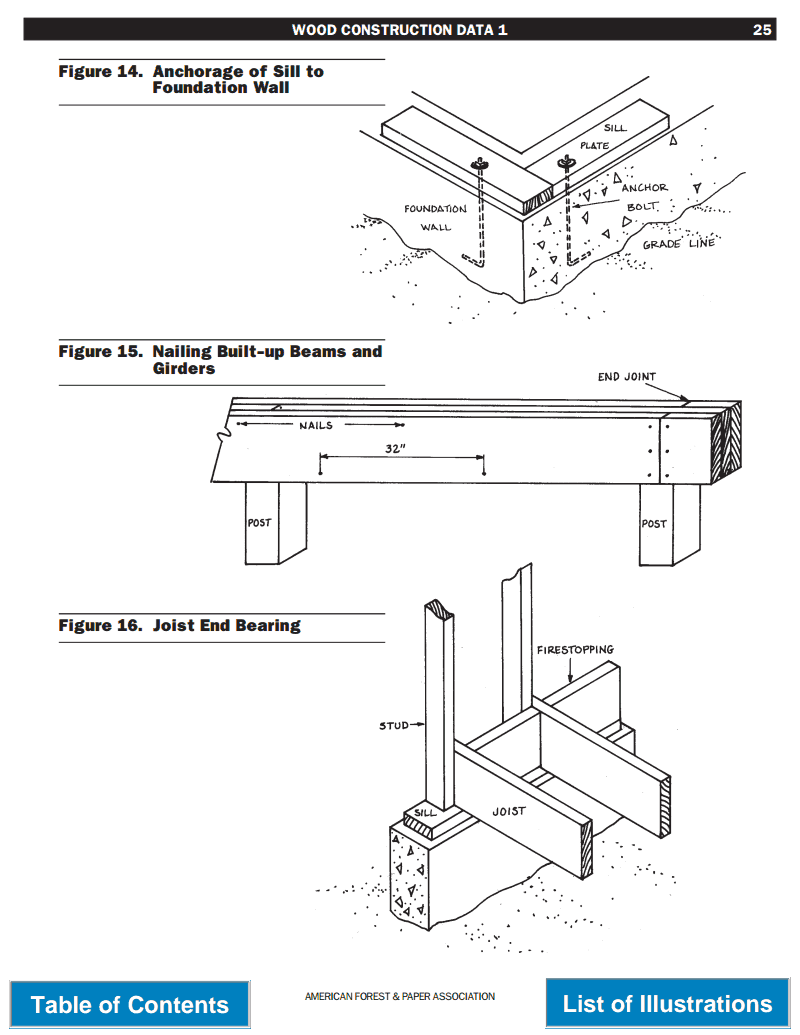 WOOD CONSTRUCTION DATA 1

25

Figure 14. Anchorage of Sill to Foundation Wall

SILL PLATE

ANCHOR BOLT

FOUNDATION WALL

GRADE LINE

Figure 15. Nailing Built-up Beams and Girders

END JOINT

NAILS

32"

POST

POST

Figure 16. Joist End Bearing

FIRESTOPPING

STUD

SILL

JOIST

Table of Contents

AMERICAN FOREST & PAPER ASSOCIATION

List of Illustrations