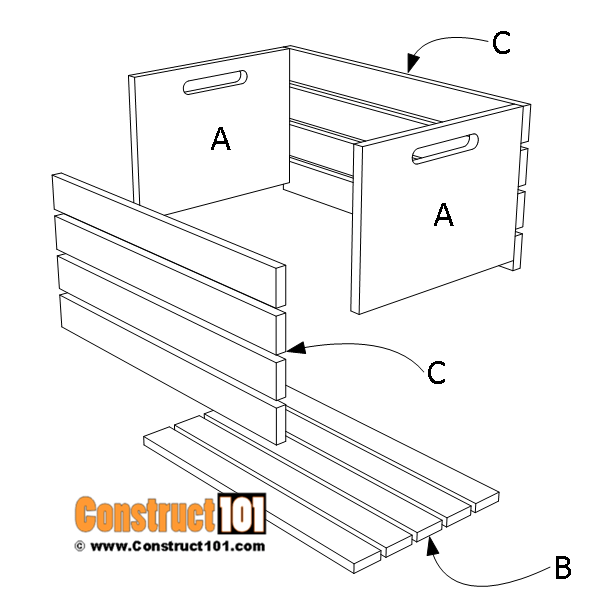 C

A

A

C

Construct101

© www.Construct101.com

B