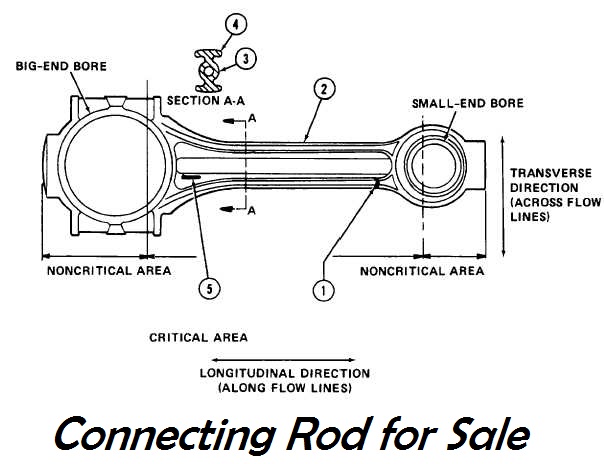 4
3
BIG-END BORE
SECTION A-A
2
SMALL-END BORE
A
A
TRANSVERSE DIRECTION (ACROSS FLOW LINES)
NONCRITICAL AREA
5
1
NONCRITICAL AREA
CRITICAL AREA
LONGITUDINAL DIRECTION (ALONG FLOW LINES)

Connecting Rod for Sale