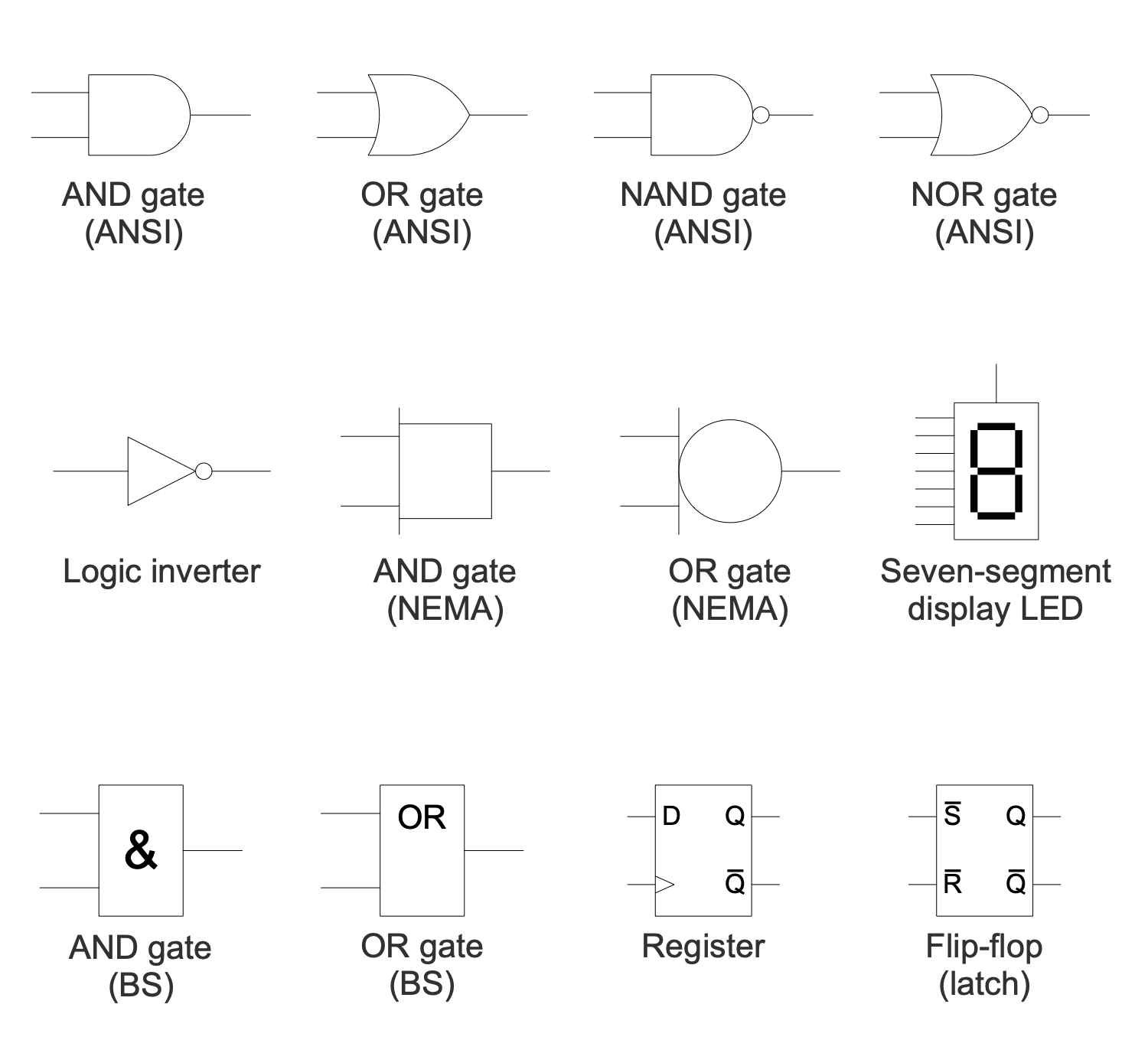 AND gate (ANSI)

OR gate (ANSI)

NAND gate (ANSI)

NOR gate (ANSI)

Logic inverter

AND gate (NEMA)

OR gate (NEMA)

8

Seven-segment display LED

&

AND gate (BS)

OR

OR gate (BS)

D Q

$\overline{Q}$

Register

$\overline{S}$ Q

$\overline{R}$ $\overline{Q}$

Flip-flop (latch)