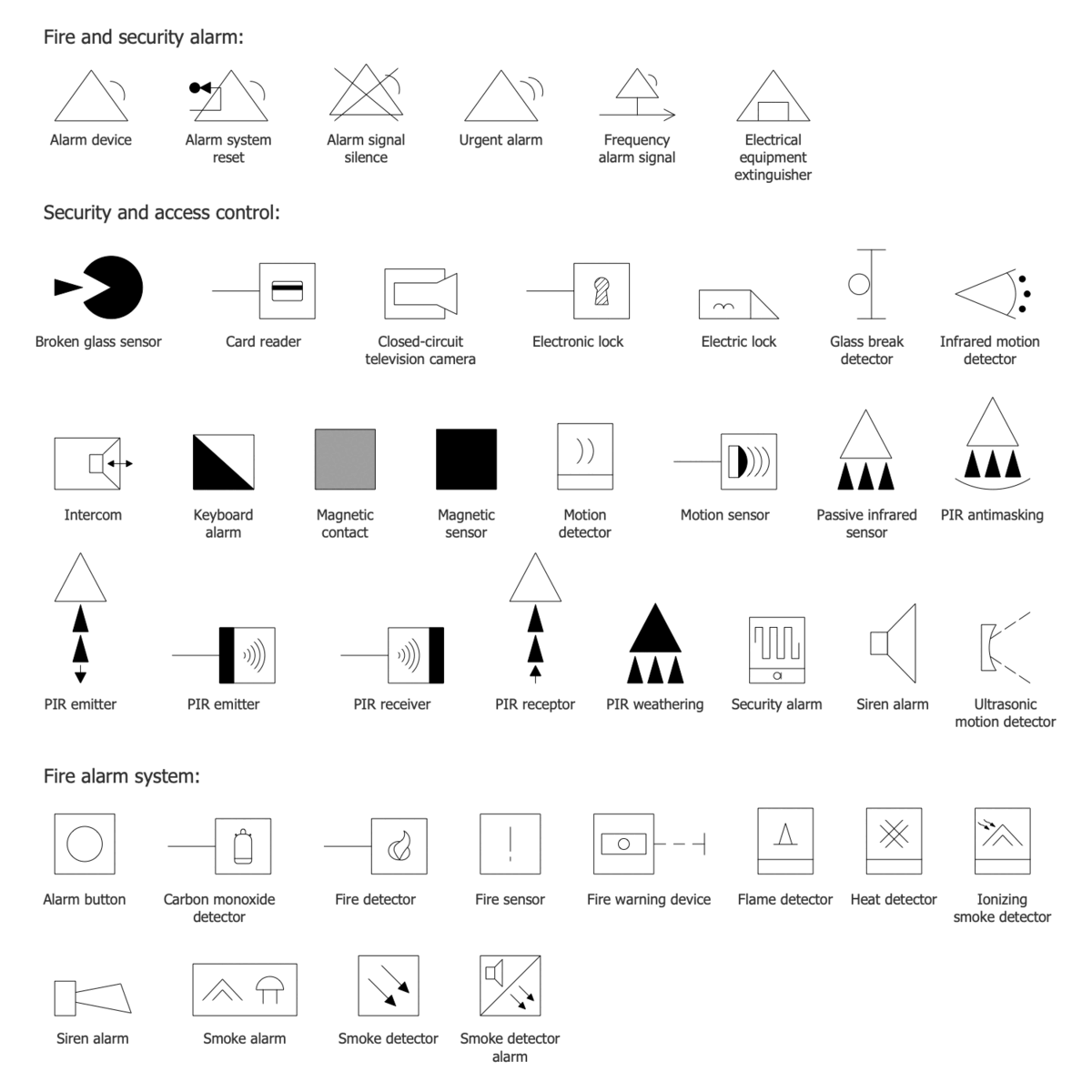 Fire and security alarm:

Alarm device

Alarm system reset

Alarm signal silence

Urgent alarm

Frequency alarm signal

Electrical equipment extinguisher

Security and access control:

Broken glass sensor

Card reader

Closed-circuit television camera

Electronic lock

Electric lock

Glass break detector

Infrared motion detector

Intercom

Keyboard alarm

Magnetic contact

Magnetic sensor

Motion detector

Motion sensor

Passive infrared sensor

PIR antimasking

PIR emitter

PIR emitter

PIR receiver

PIR receptor

PIR weathering

Security alarm

Siren alarm

Ultrasonic motion detector

Fire alarm system:

Alarm button

Carbon monoxide detector

Fire detector

Fire sensor

Fire warning device

Flame detector

Heat detector

Ionizing smoke detector

Siren alarm

Smoke alarm

Smoke detector

Smoke detector alarm