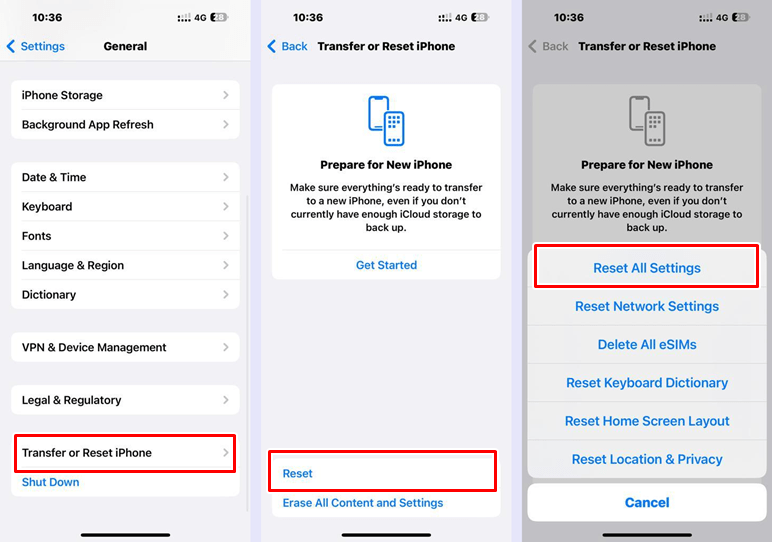 10:36 4G 28

Settings General

iPhone Storage

Background App Refresh

Date & Time

Keyboard

Fonts

Language & Region

Dictionary

VPN & Device Management

Legal & Regulatory

Transfer or Reset iPhone

Shut Down

10:36 4G 28

Back Transfer or Reset iPhone

Prepare for New iPhone

Make sure everything's ready to transfer to a new iPhone, even if you don't currently have enough iCloud storage to back up.

Get Started

Reset

Erase All Content and Settings

10:36 4G 28

Back Transfer or Reset iPhone

Prepare for New iPhone

Make sure everything's ready to transfer to a new iPhone, even if you don't currently have enough iCloud storage to back up.

Reset All Settings

Reset Network Settings

Delete All eSIMs

Reset Keyboard Dictionary

Reset Home Screen Layout

Reset Location & Privacy

Cancel