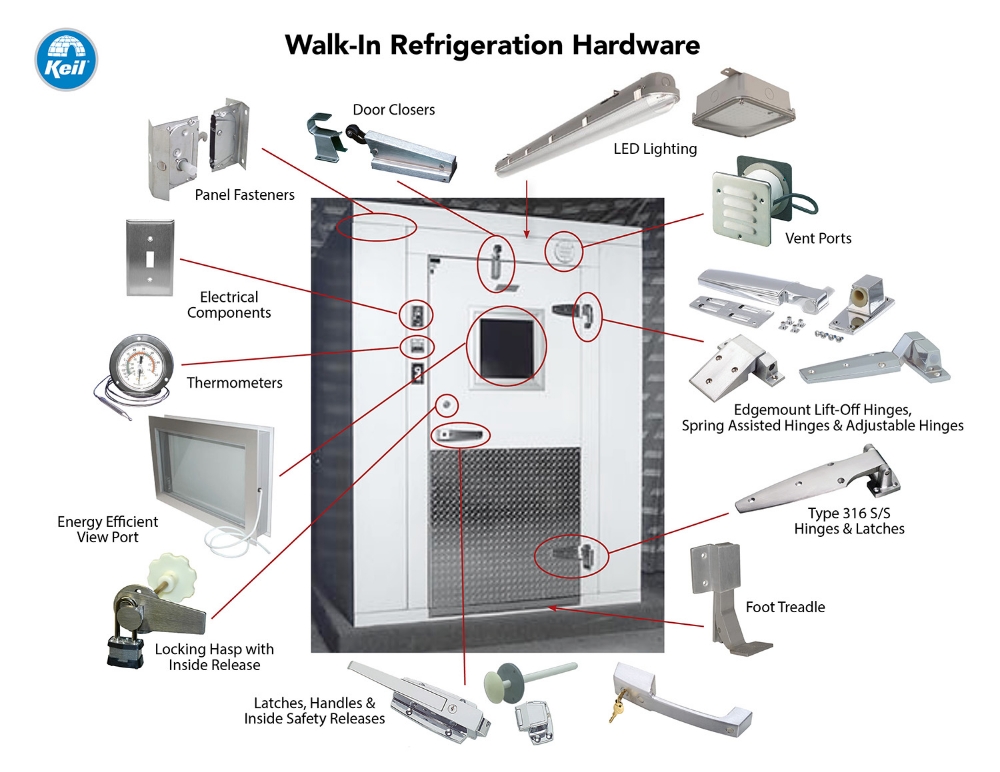 Keil

Walk-In Refrigeration Hardware

Door Closers

LED Lighting

Panel Fasteners

Vent Ports

Electrical Components

Thermometers

Edgemount Lift-Off Hinges, Spring Assisted Hinges & Adjustable Hinges

Energy Efficient View Port

Type 316 S/S Hinges & Latches

Foot Treadle

Locking Hasp with Inside Release

Latches, Handles & Inside Safety Releases