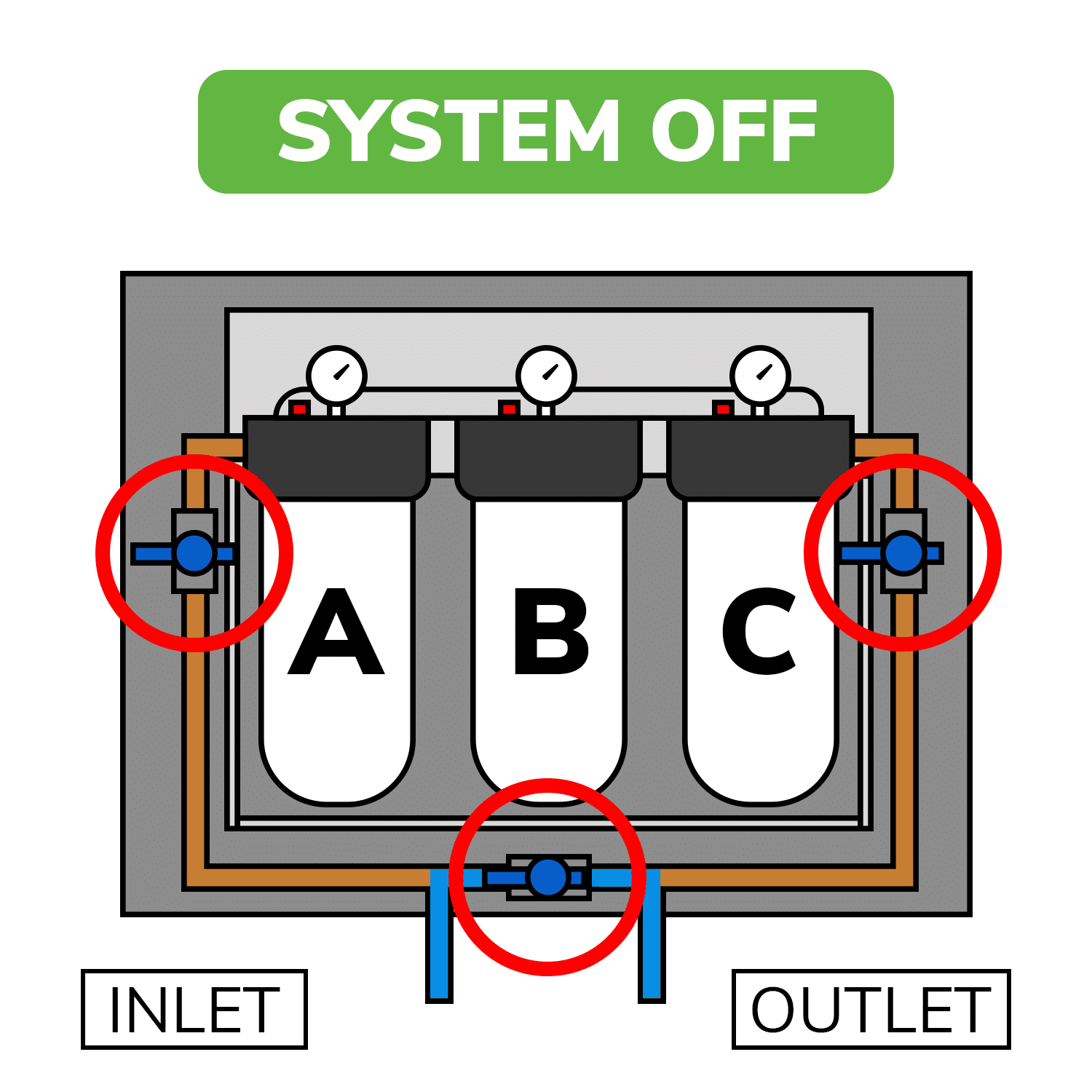 SYSTEM OFF

A

B

C

INLET

OUTLET