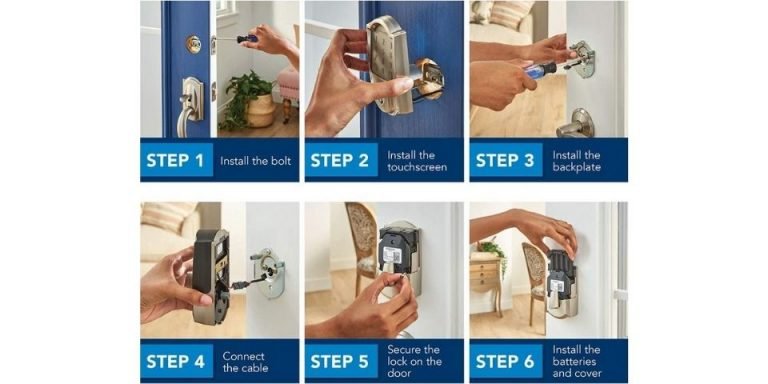 STEP 1 Install the bolt

STEP 2 Install the touchscreen

STEP 3 Install the backplate

STEP 4 Connect the cable

STEP 5 Secure the lock on the door

STEP 6 Install the batteries and cover