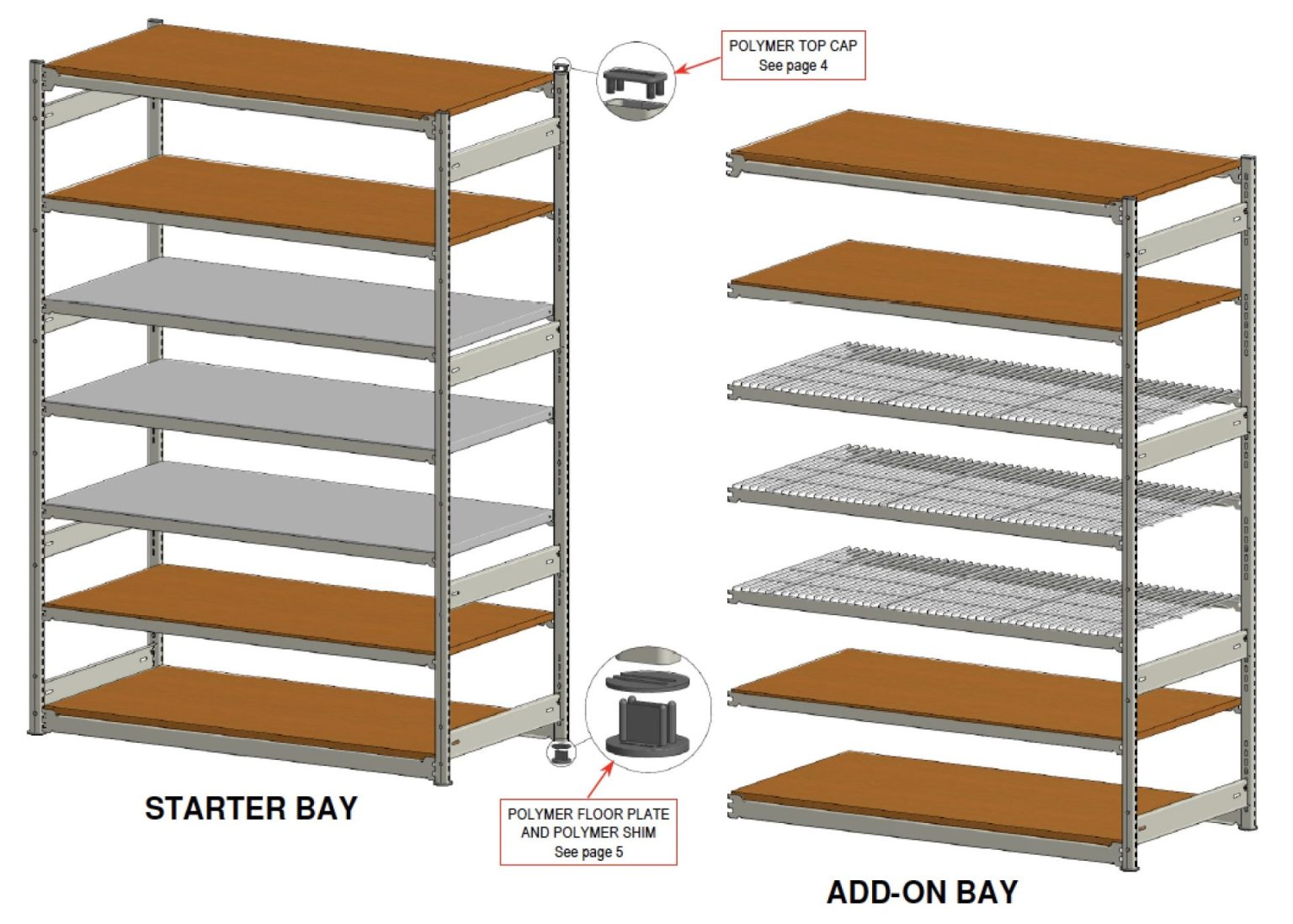 POLYMER TOP CAP
See page 4

STARTER BAY

POLYMER FLOOR PLATE AND POLYMER SHIM
See page 5

ADD-ON BAY