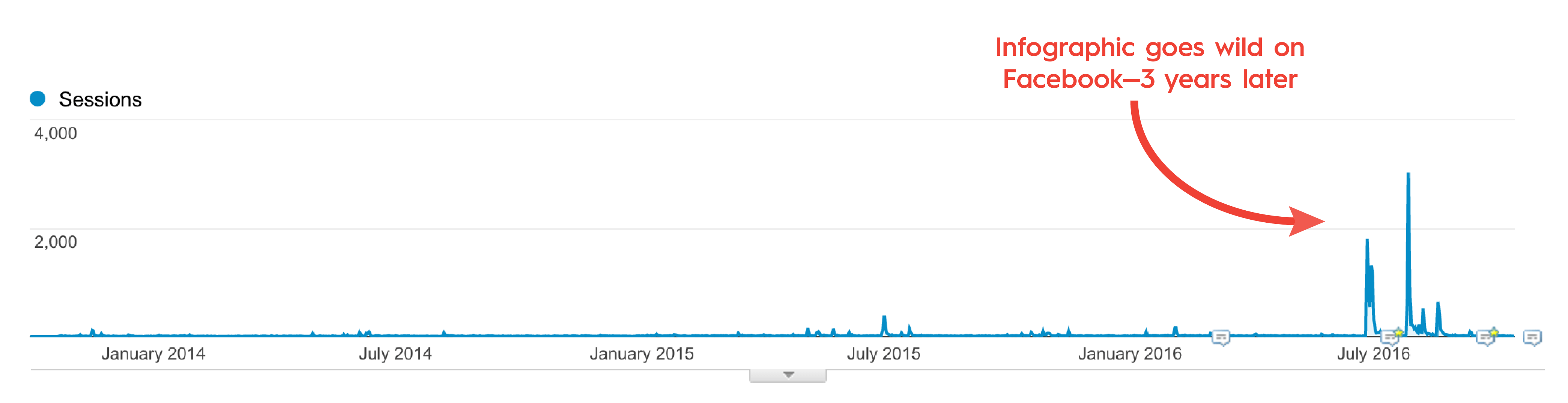 Infographic goes wild on Facebook—3 years later

Sessions

4,000

2,000

January 2014
July 2014
January 2015
July 2015
January 2016
July 2016