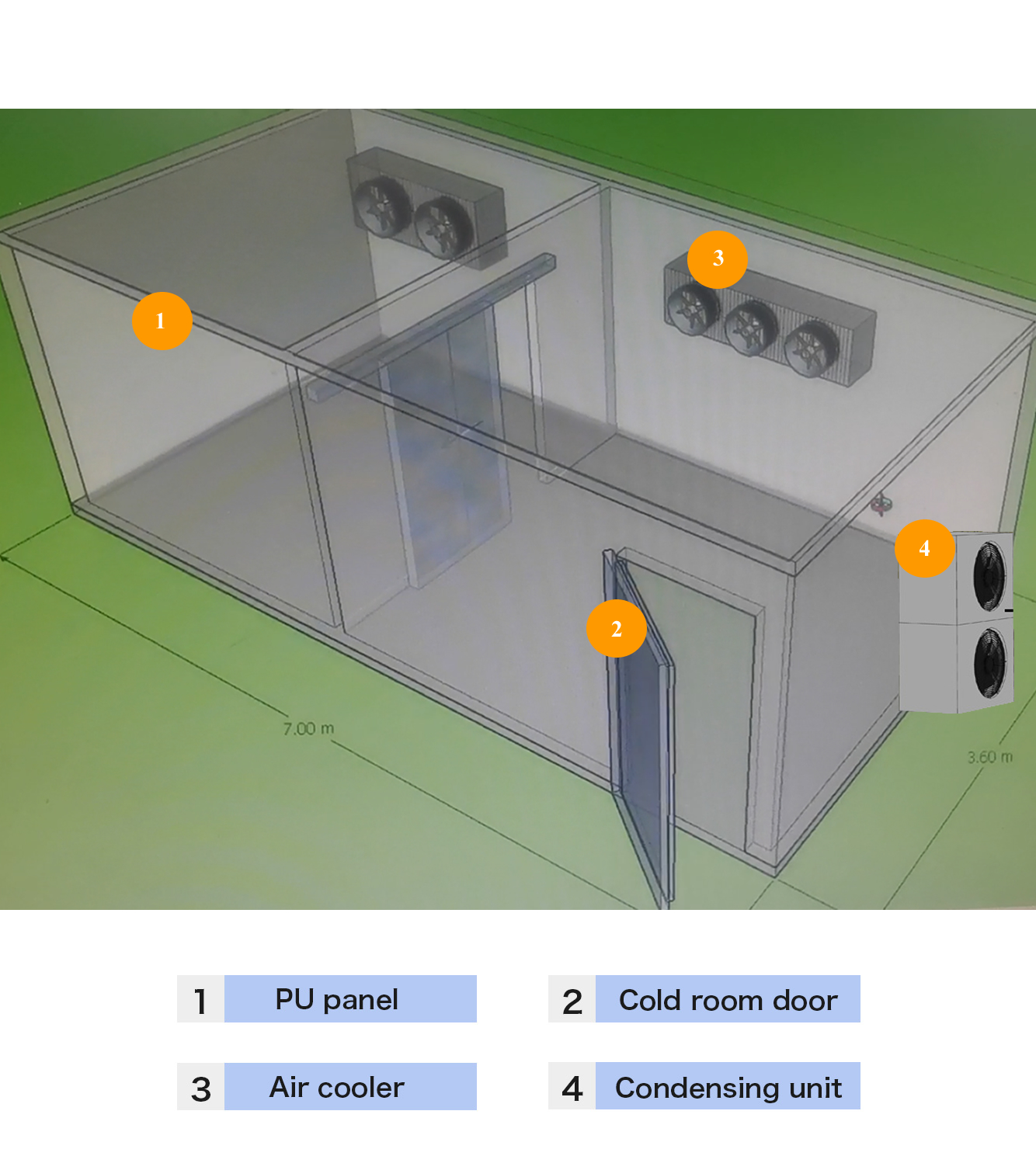 3

1

4

2

7.00 m

3.60 m

1 PU panel

2 Cold room door

3 Air cooler

4 Condensing unit