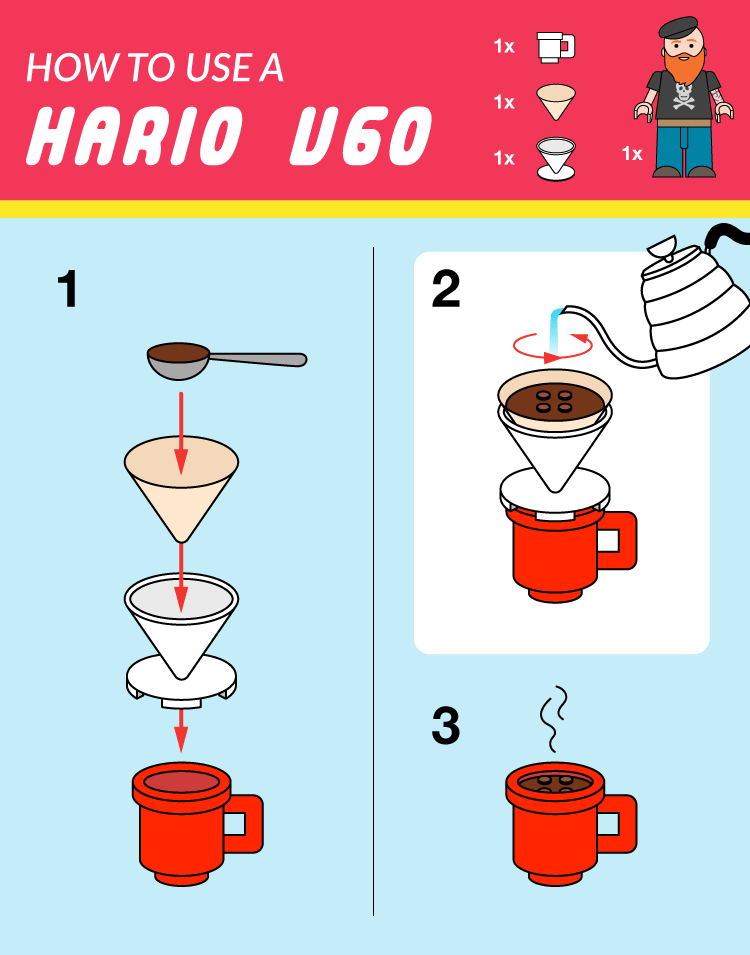 HOW TO USE A
HARIO V60

1x
1x
1x
1x

1

2

3