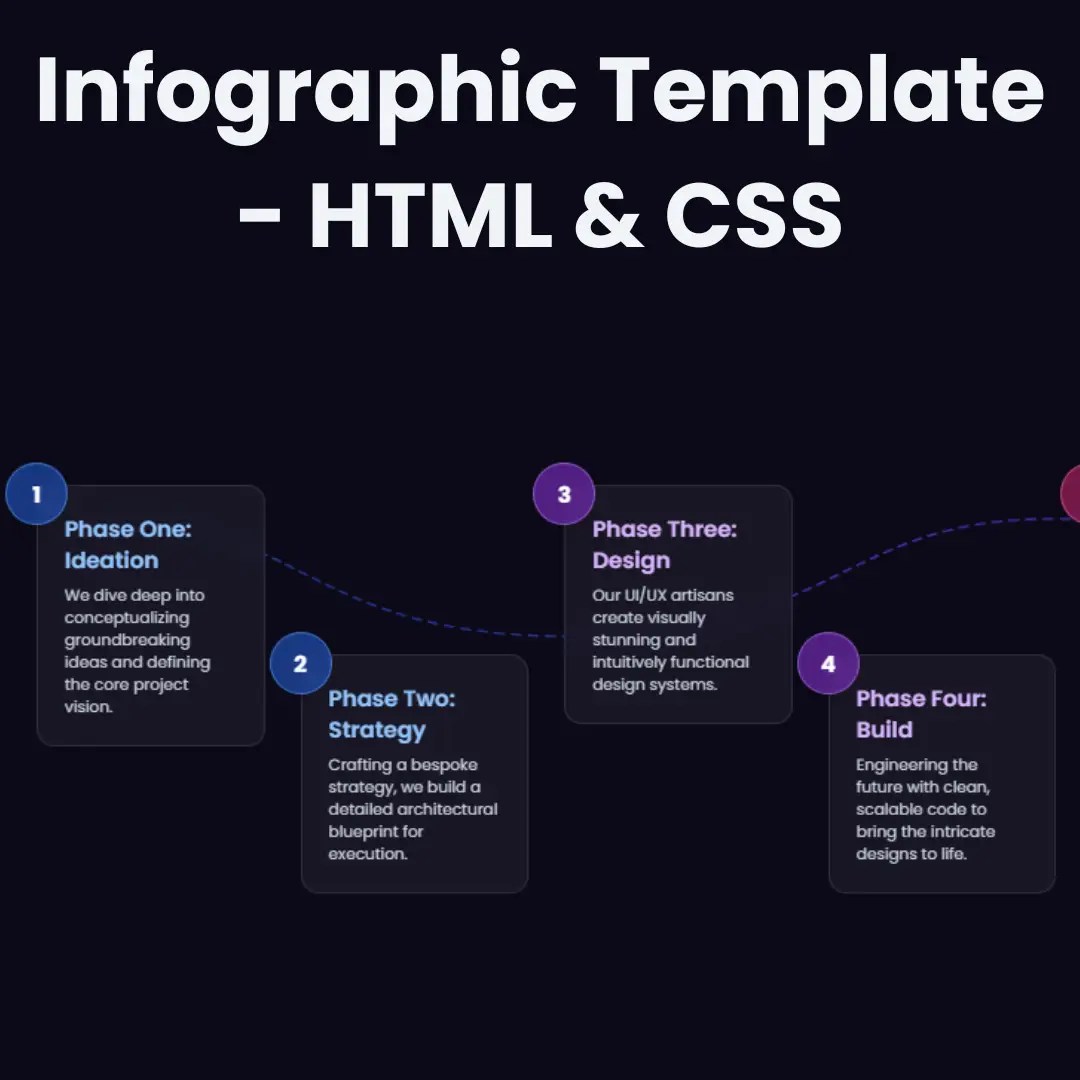 Infographic Template - HTML & CSS

1
Phase One: Ideation
We dive deep into conceptualizing groundbreaking ideas and defining the core project vision.

2
Phase Two: Strategy
Crafting a bespoke strategy, we build a detailed architectural blueprint for execution.

3
Phase Three: Design
Our UI/UX artisans create visually stunning and intuitively functional design systems.

4
Phase Four: Build
Engineering the future with clean, scalable code to bring the intricate designs to life.