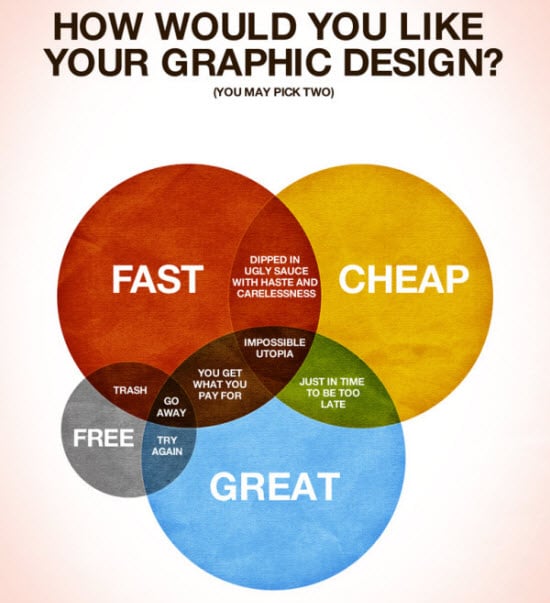 HOW WOULD YOU LIKE YOUR GRAPHIC DESIGN?

(YOU MAY PICK TWO)

FAST

DIPPED IN UGLY SAUCE WITH HASTE AND CARELESSNESS

CHEAP

IMPOSSIBLE UTOPIA

YOU GET WHAT YOU PAY FOR

JUST IN TIME TO BE TOO LATE

TRASH

GO AWAY

FREE

TRY AGAIN

GREAT