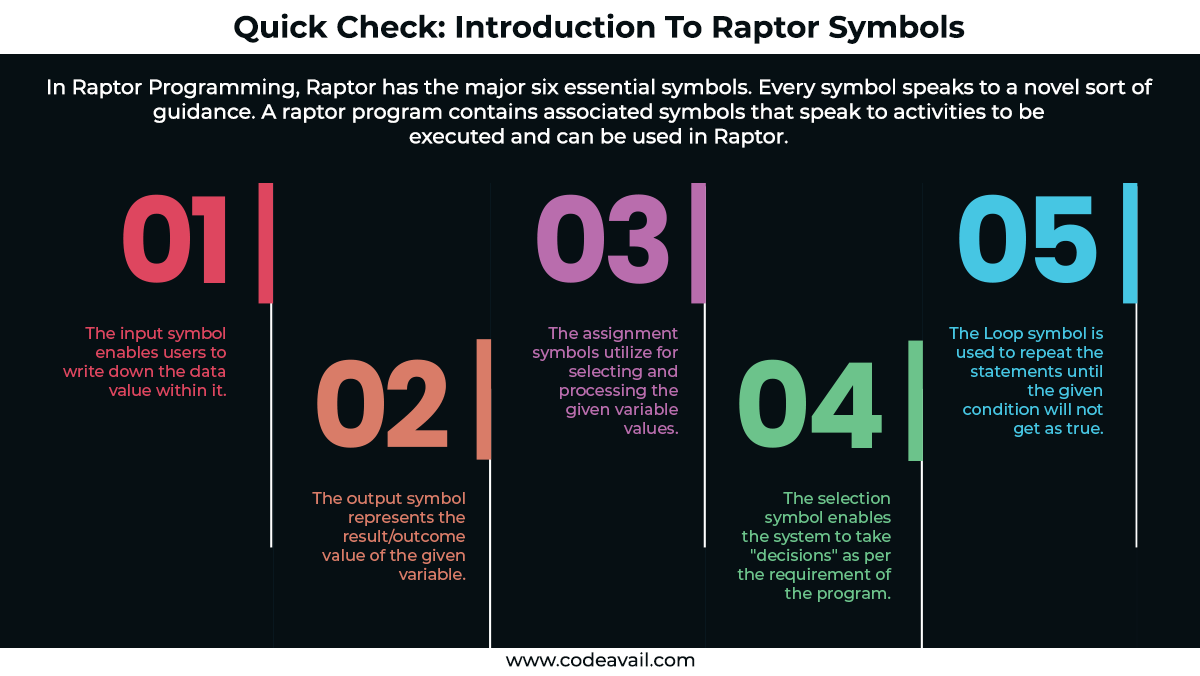 Quick Check: Introduction To Raptor Symbols

In Raptor Programming, Raptor has the major six essential symbols. Every symbol speaks to a novel sort of guidance. A raptor program contains associated symbols that speak to activities to be executed and can be used in Raptor.

01

The input symbol enables users to write down the data value within it.

02

The output symbol represents the result/outcome value of the given variable.

03

The assignment symbols utilize for selecting and processing the given variable values.

04

The selection symbol enables the system to take "decisions" as per the requirement of the program.

05

The Loop symbol is used to repeat the statements until the given condition will not get as true.

www.codeavail.com