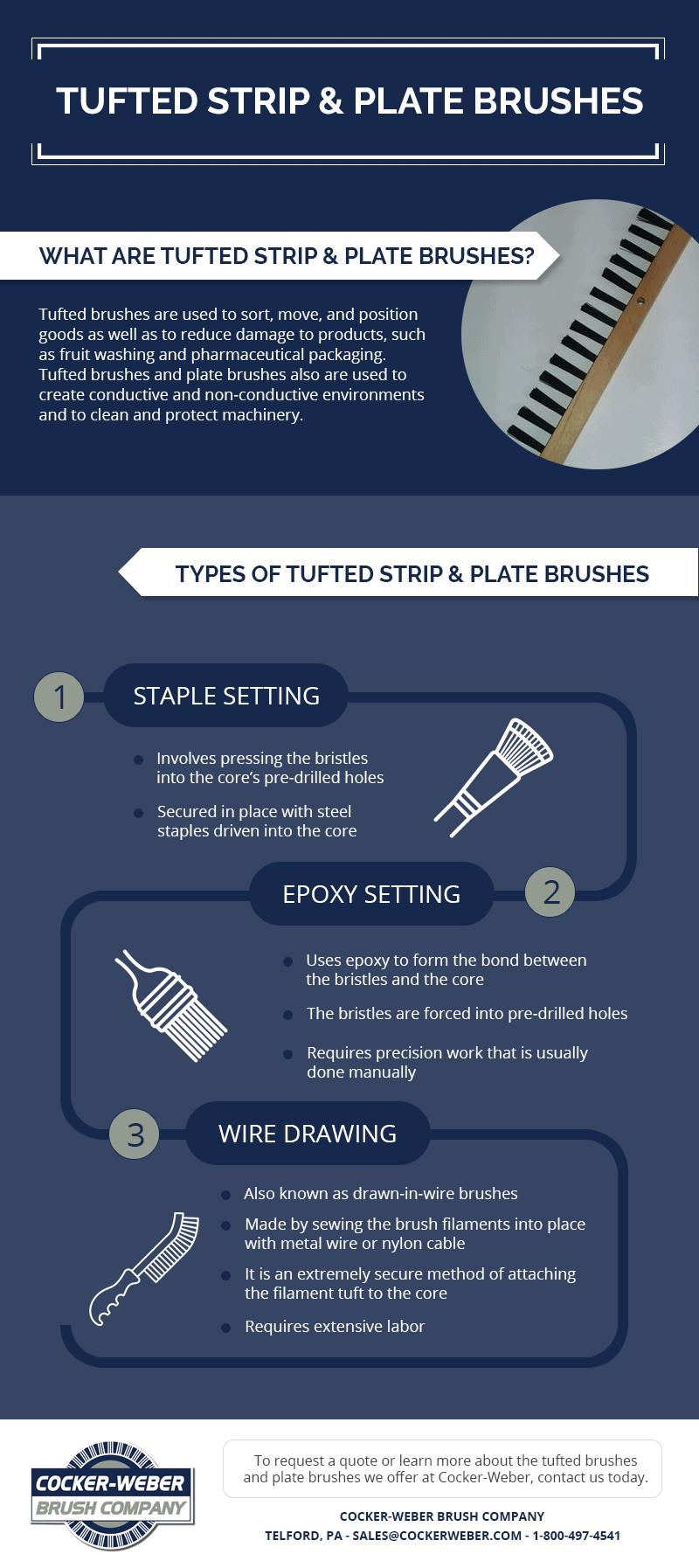 TUFTED STRIP & PLATE BRUSHES

WHAT ARE TUFTED STRIP & PLATE BRUSHES?

Tufted brushes are used to sort, move, and position goods as well as to reduce damage to products, such as fruit washing and pharmaceutical packaging. Tufted brushes and plate brushes also are used to create conductive and non-conductive environments and to clean and protect machinery.

TYPES OF TUFTED STRIP & PLATE BRUSHES

1 STAPLE SETTING

Involves pressing the bristles into the core's pre-drilled holes

Secured in place with steel staples driven into the core

EPOXY SETTING 2

Uses epoxy to form the bond between the bristles and the core

The bristles are forced into pre-drilled holes

Requires precision work that is usually done manually

3 WIRE DRAWING

Also known as drawn-in-wire brushes

Made by sewing the brush filaments into place with metal wire or nylon cable

It is an extremely secure method of attaching the filament tuft to the core

Requires extensive labor

COCKER-WEBER BRUSH COMPANY

To request a quote or learn more about the tufted brushes and plate brushes we offer at Cocker-Weber, contact us today.

COCKER-WEBER BRUSH COMPANY
TELFORD, PA - SALES@COCKERWEBER.COM - 1-800-497-4541