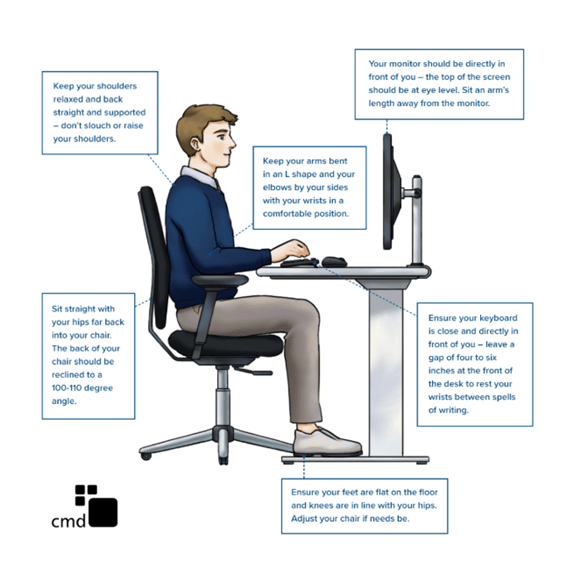 Keep your shoulders relaxed and back straight and supported – don't slouch or raise your shoulders.

Your monitor should be directly in front of you – the top of the screen should be at eye level. Sit an arm's length away from the monitor.

Keep your arms bent in an L shape and your elbows by your sides with your wrists in a comfortable position.

Sit straight with your hips far back into your chair. The back of your chair should be reclined to a 100-110 degree angle.

Ensure your keyboard is close and directly in front of you – leave a gap of four to six inches at the front of the desk to rest your wrists between spells of writing.

Ensure your feet are flat on the floor and knees are in line with your hips. Adjust your chair if needs be.

cmd