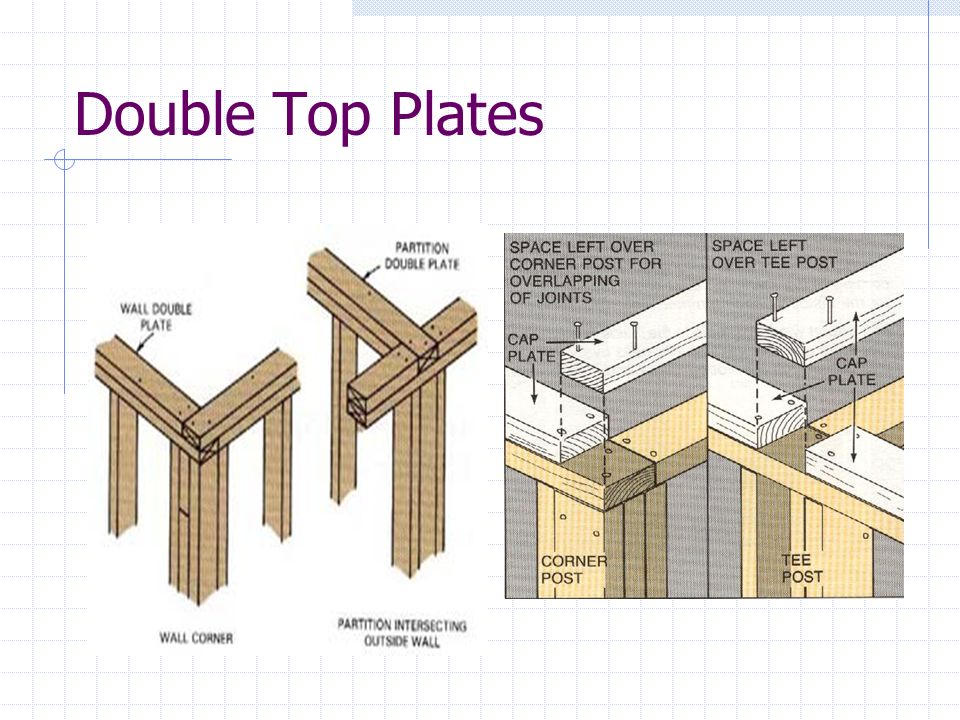 Double Top Plates

WALL DOUBLE PLATE

PARTITION DOUBLE PLATE

WALL CORNER

PARTITION INTERSECTING OUTSIDE WALL

SPACE LEFT OVER CORNER POST FOR OVERLAPPING OF JOINTS

CAP PLATE

CORNER POST

SPACE LEFT OVER TEE POST

CAP PLATE

TEE POST