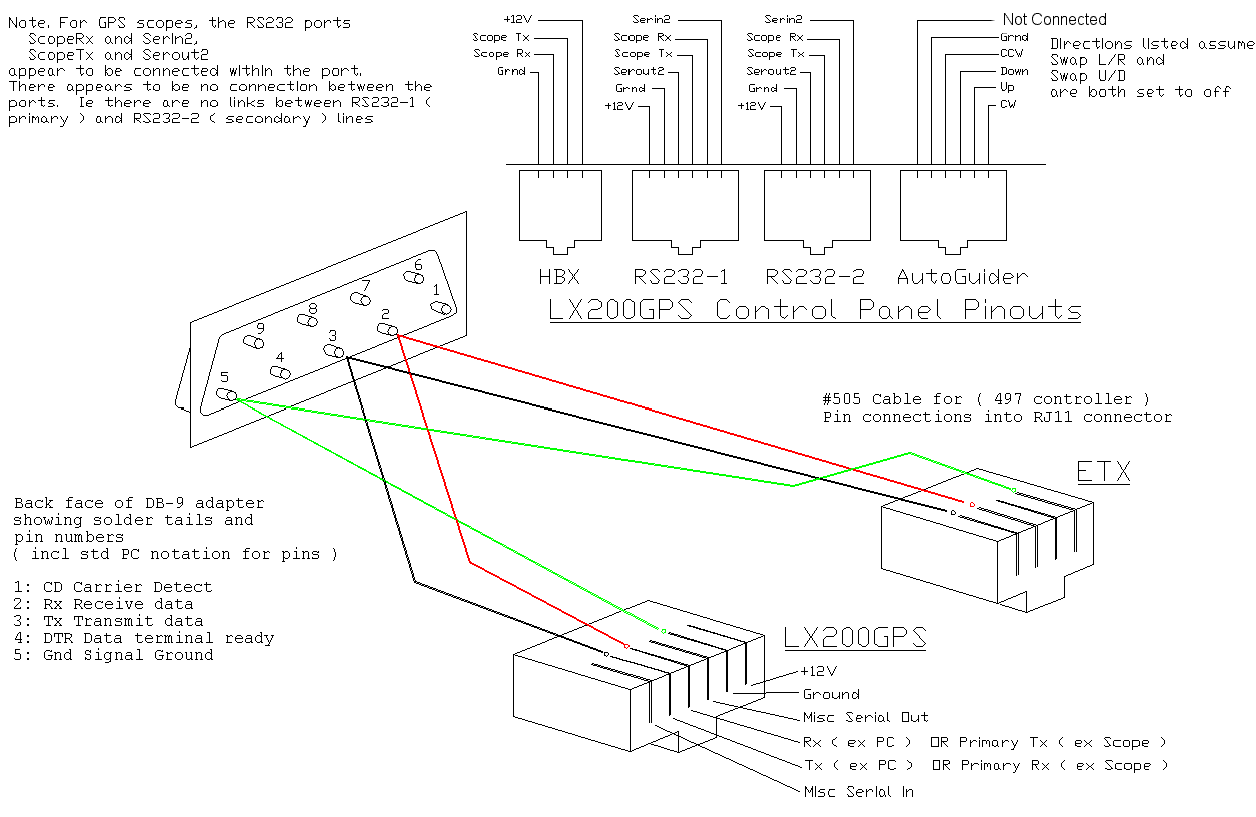 Note. For GPS scopes, the RS232 ports
ScopeRx and SerIn2,
ScopeTx and Serout2
appear to be connected within the port.
There appears to be no connection between the ports. Ie there are no links between RS232-1 ( primary ) and RS232-2 ( secondary ) lines

+12V
Scope Tx
Scope Rx
Grnd

Serin2
Scope Rx
Scope Tx
Serout2
Grnd
+12V

Serin2
Scope Rx
Scope Tx
Serout2
Grnd
+12V

Not Connected
Grnd
CCW
Down
Up
CW

Directions listed assume
Swap L/R and
Swap U/D
are both set to off

HBX
RS232-1
RS232-2
AutoGuider

LX200GPS Control Panel Pinouts

6
1
7
2
8
3
9
4
5

#505 Cable for ( 497 controller )
Pin connections into RJ11 connector

ETX

Back face of DB-9 adapter
showing solder tails and
pin numbers
( incl std PC notation for pins )

1: CD Carrier Detect
2: Rx Receive data
3: Tx Transmit data
4: DTR Data terminal ready
5: Gnd Signal Ground

LX200GPS

+12V
Ground
Misc Serial Out
Rx ( ex PC ) OR Primary Tx ( ex Scope )
Tx ( ex PC ) OR Primary Rx ( ex Scope )
Misc Serial In