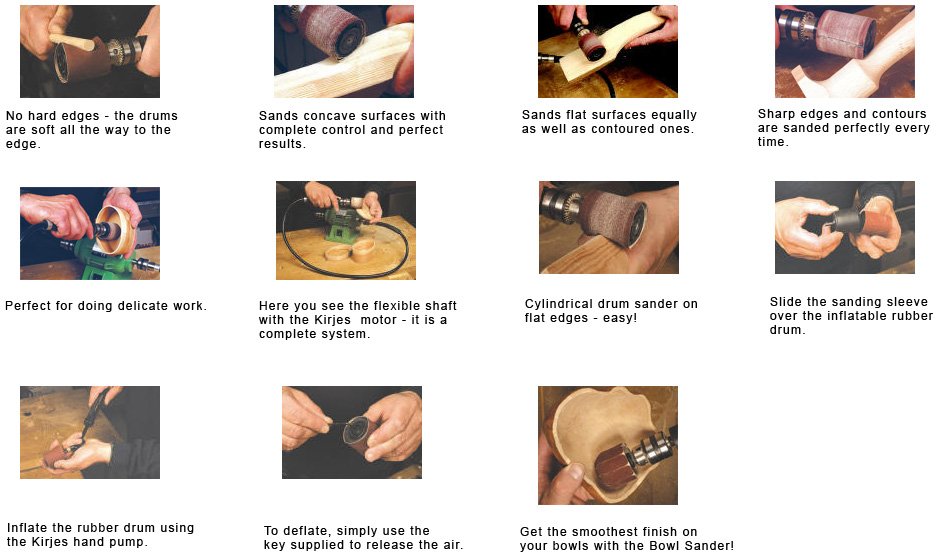 No hard edges - the drums are soft all the way to the edge.

Sands concave surfaces with complete control and perfect results.

Sands flat surfaces equally as well as contoured ones.

Sharp edges and contours are sanded perfectly every time.

Perfect for doing delicate work.

Here you see the flexible shaft with the Kirjes motor - it is a complete system.

Cylindrical drum sander on flat edges - easy!

Slide the sanding sleeve over the inflatable rubber drum.

Inflate the rubber drum using the Kirjes hand pump.

To deflate, simply use the key supplied to release the air.

Get the smoothest finish on your bowls with the Bowl Sander!