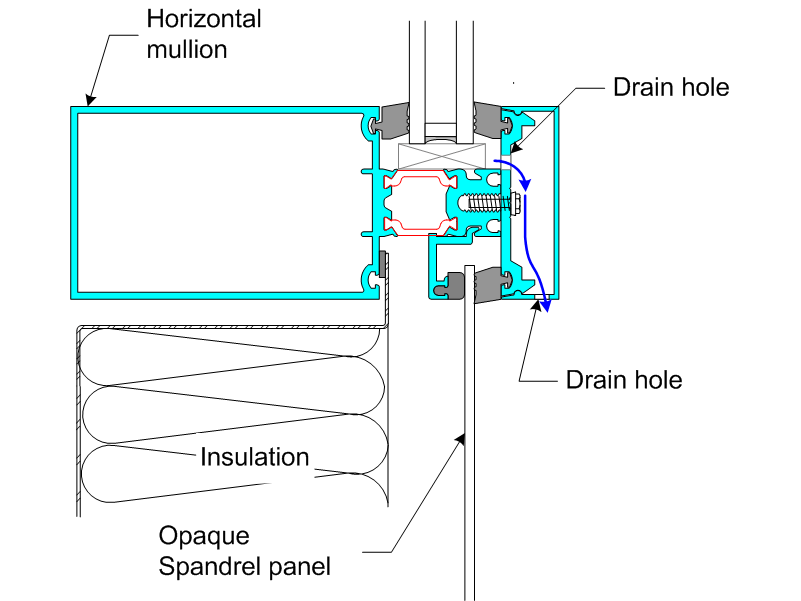 Horizontal mullion

Drain hole

Drain hole

Insulation

Opaque Spandrel panel