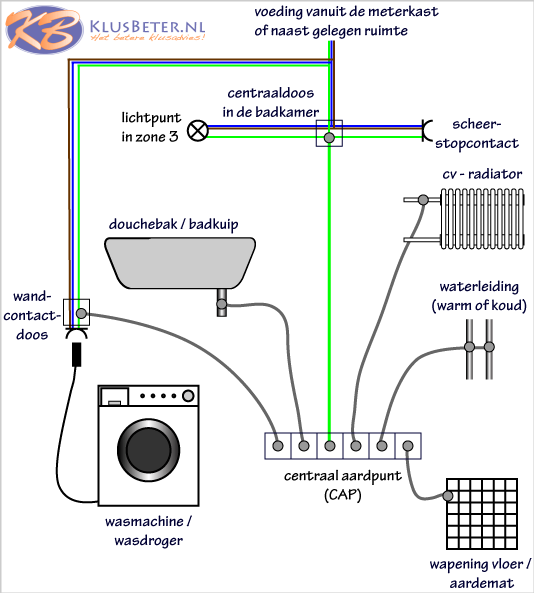 KB
KLUSBETER.NL
Het betere klusadvies!

voeding vanuit de meterkast of naast gelegen ruimte

centraaldoos in de badkamer

lichtpunt in zone 3

scheer-stopcontact

cv - radiator

douchebak / badkuip

waterleiding (warm of koud)

wand-contact-doos

centraal aardpunt (CAP)

wasmachine / wasdroger

wapening vloer / aardemat