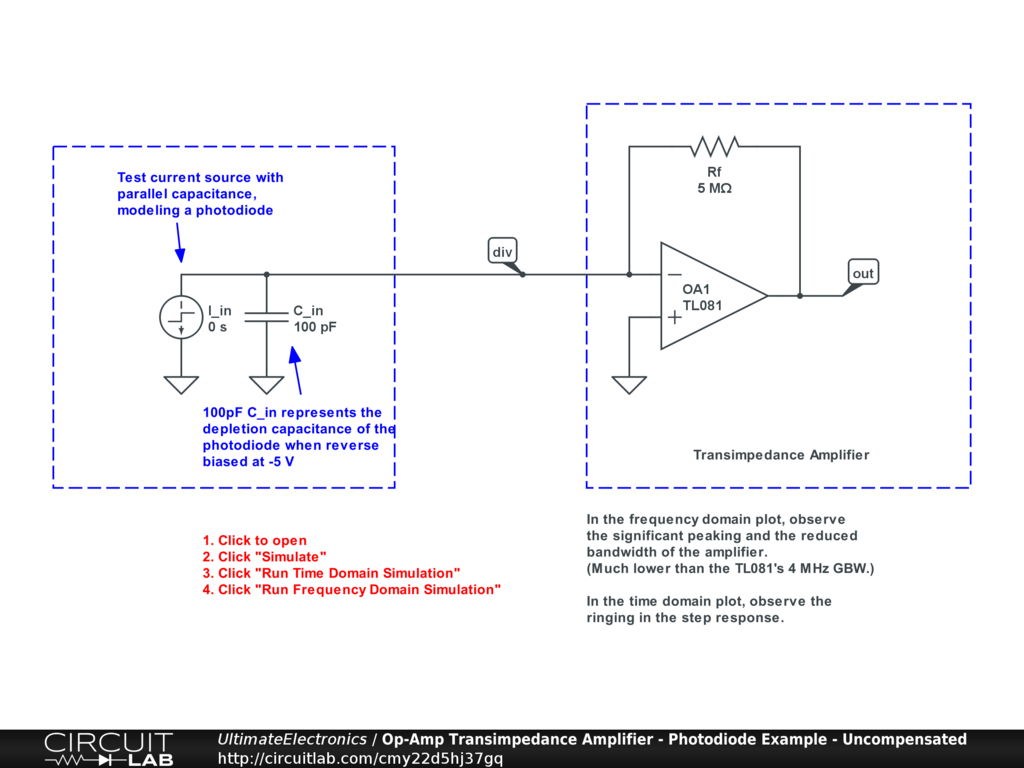 Test current source with parallel capacitance, modeling a photodiode

I_in
0 s

C_in
100 pF

100pF C_in represents the depletion capacitance of the photodiode when reverse biased at -5 V

div

Rf
5 MΩ

OA1
TL081

out

Transimpedance Amplifier

1. Click to open
2. Click "Simulate"
3. Click "Run Time Domain Simulation"
4. Click "Run Frequency Domain Simulation"

In the frequency domain plot, observe the significant peaking and the reduced bandwidth of the amplifier.
(Much lower than the TL081's 4 MHz GBW.)

In the time domain plot, observe the ringing in the step response.

CIRCUIT LAB

UltimateElectronics / Op-Amp Transimpedance Amplifier - Photodiode Example - Uncompensated
http://circuitlab.com/cmy22d5hj37gq