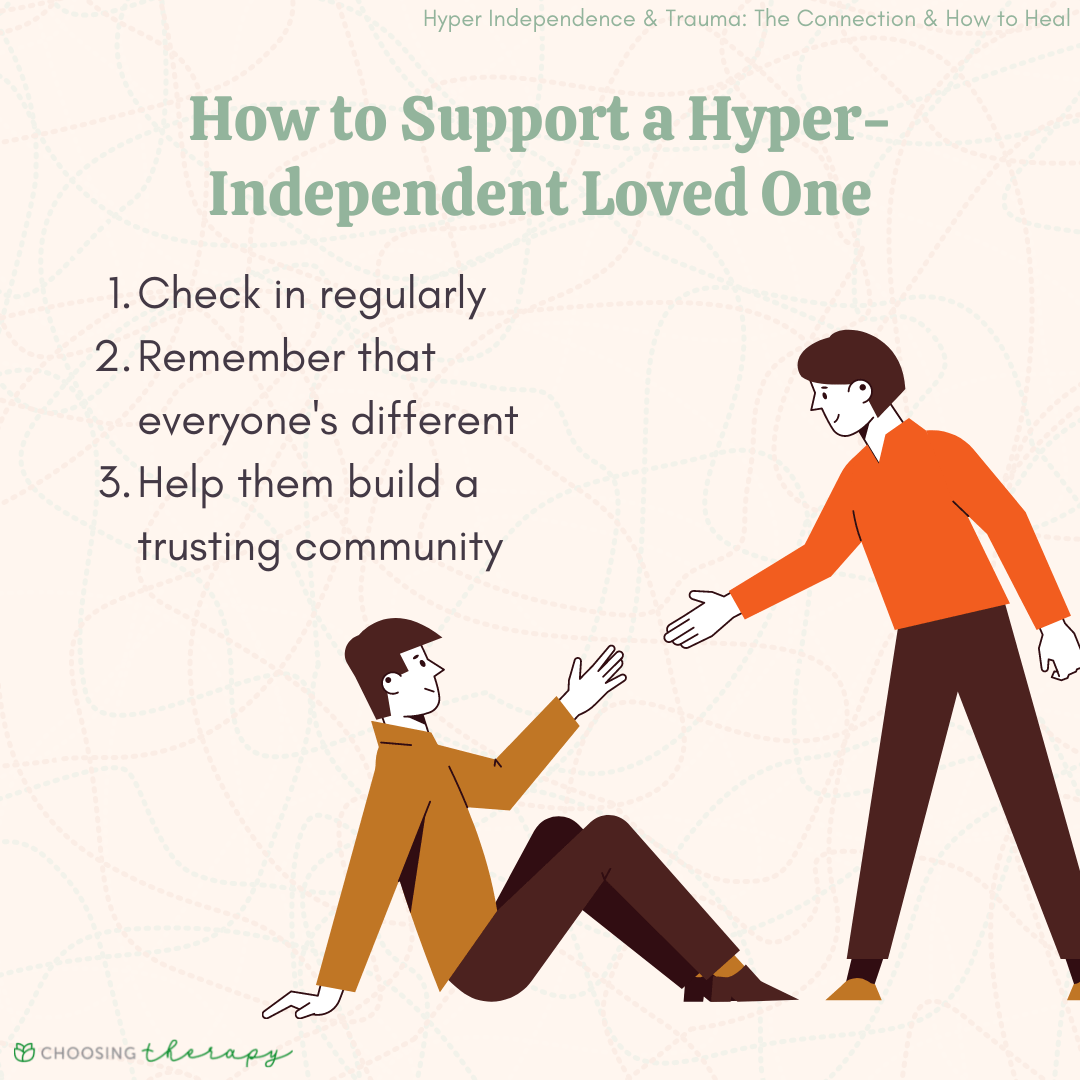 Hyper Independence & Trauma: The Connection & How to Heal

How to Support a Hyper-Independent Loved One

1. Check in regularly
2. Remember that everyone's different
3. Help them build a trusting community

CHOOSING therapy