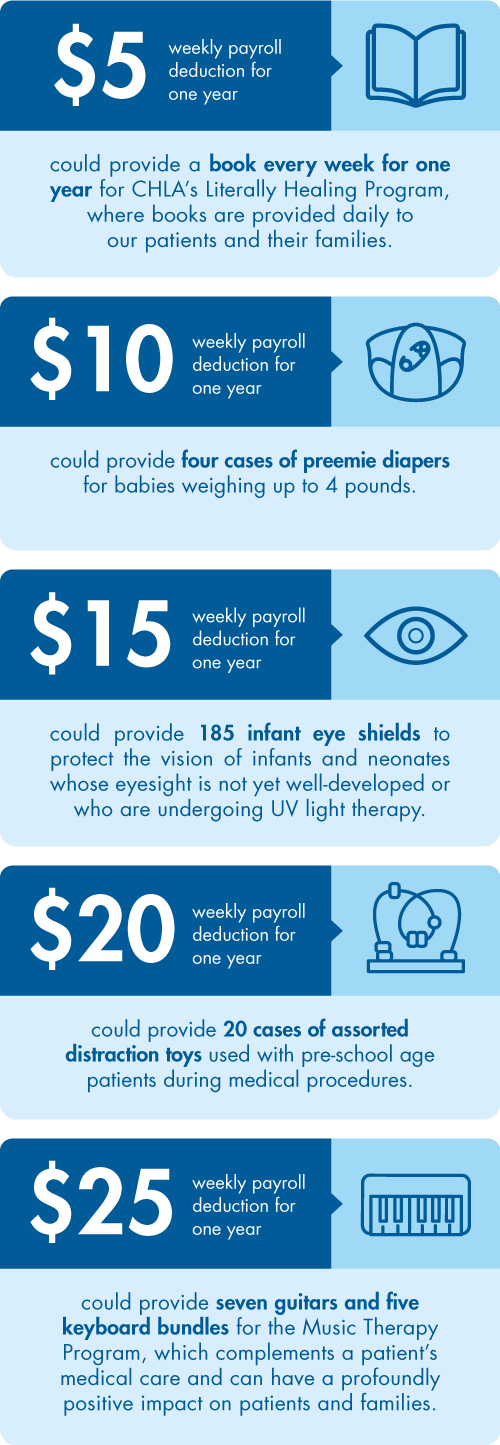 $5 weekly payroll deduction for one year

could provide a book every week for one year for CHLA's Literally Healing Program, where books are provided daily to our patients and their families.

$10 weekly payroll deduction for one year

could provide four cases of preemie diapers for babies weighing up to 4 pounds.

$15 weekly payroll deduction for one year

could provide 185 infant eye shields to protect the vision of infants and neonates whose eyesight is not yet well-developed or who are undergoing UV light therapy.

$20 weekly payroll deduction for one year

could provide 20 cases of assorted distraction toys used with pre-school age patients during medical procedures.

$25 weekly payroll deduction for one year

could provide seven guitars and five keyboard bundles for the Music Therapy Program, which complements a patient's medical care and can have a profoundly positive impact on patients and families.