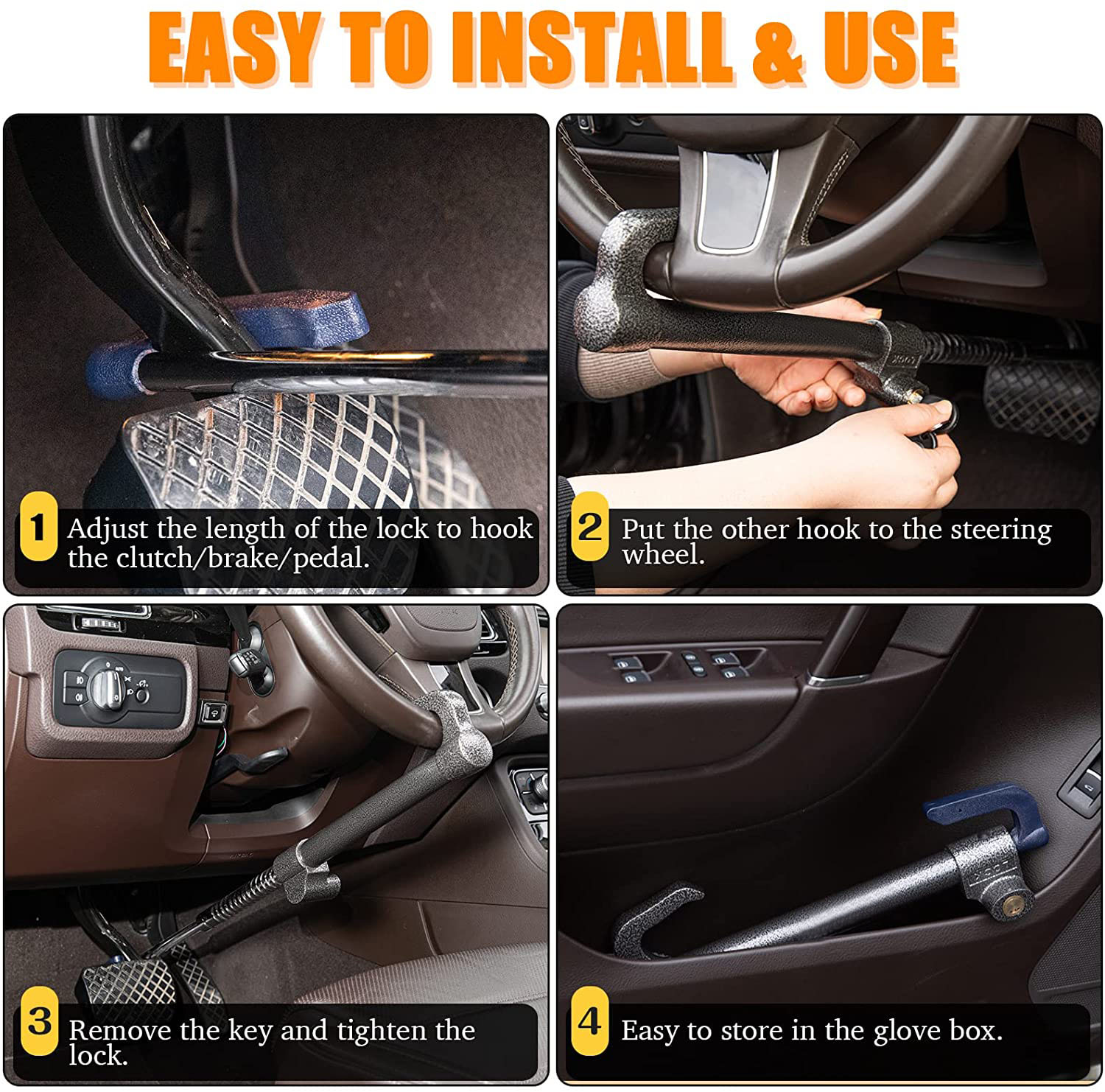 EASY TO INSTALL & USE

1 Adjust the length of the lock to hook the clutch/brake/pedal.

2 Put the other hook to the steering wheel.

3 Remove the key and tighten the lock.

4 Easy to store in the glove box.