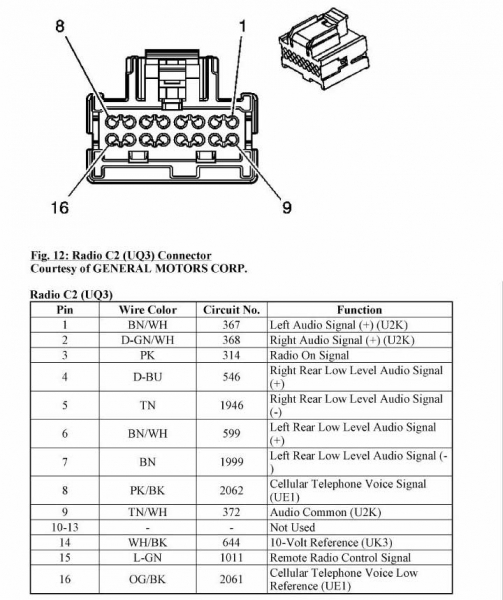 8

1

16

9

Fig. 12: Radio C2 (UQ3) Connector
Courtesy of GENERAL MOTORS CORP.

Radio C2 (UQ3)

| Pin | Wire Color | Circuit No. | Function |
|---|---|---|---|
| 1 | BN/WH | 367 | Left Audio Signal (+) (U2K) |
| 2 | D-GN/WH | 368 | Right Audio Signal (+) (U2K) |
| 3 | PK | 314 | Radio On Signal |
| 4 | D-BU | 546 | Right Rear Low Level Audio Signal (+) |
| 5 | TN | 1946 | Right Rear Low Level Audio Signal (-) |
| 6 | BN/WH | 599 | Left Rear Low Level Audio Signal (+) |
| 7 | BN | 1999 | Left Rear Low Level Audio Signal (-) |
| 8 | PK/BK | 2062 | Cellular Telephone Voice Signal (UE1) |
| 9 | TN/WH | 372 | Audio Common (U2K) |
| 10-13 | - | - | Not Used |
| 14 | WH/BK | 644 | 10-Volt Reference (UK3) |
| 15 | L-GN | 1011 | Remote Radio Control Signal |
| 16 | OG/BK | 2061 | Cellular Telephone Voice Low Reference (UE1) |