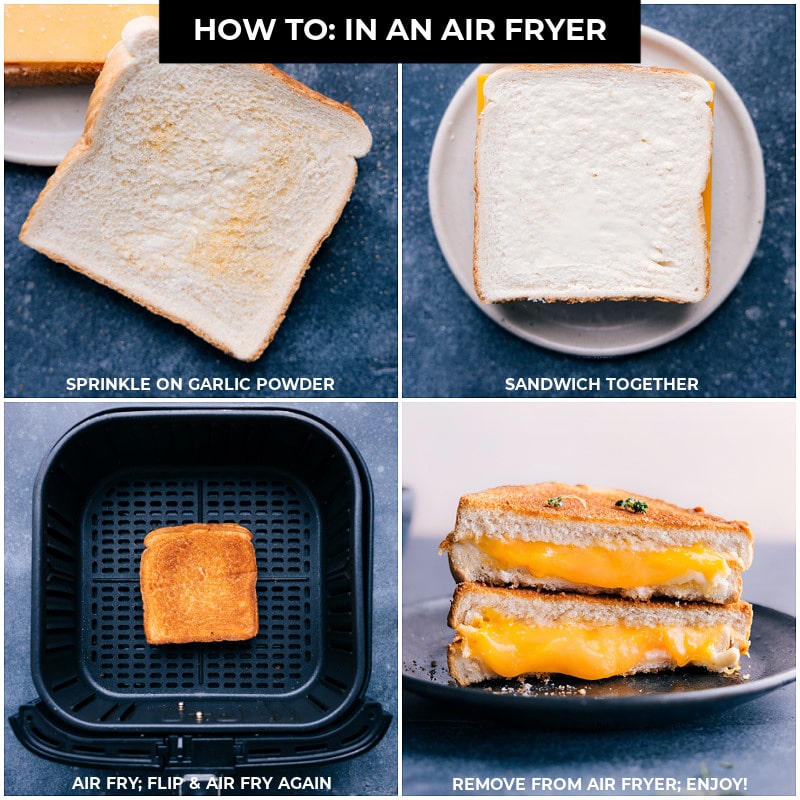 HOW TO: IN AN AIR FRYER

SPRINKLE ON GARLIC POWDER

SANDWICH TOGETHER

AIR FRY; FLIP & AIR FRY AGAIN

REMOVE FROM AIR FRYER; ENJOY!