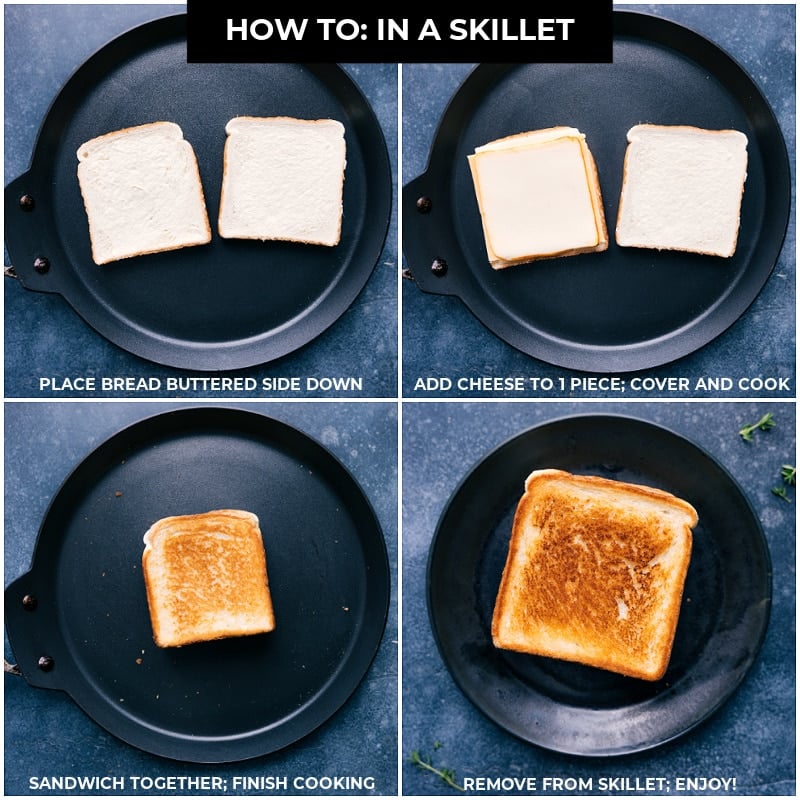 HOW TO: IN A SKILLET

PLACE BREAD BUTTERED SIDE DOWN

ADD CHEESE TO 1 PIECE; COVER AND COOK

SANDWICH TOGETHER; FINISH COOKING

REMOVE FROM SKILLET; ENJOY!