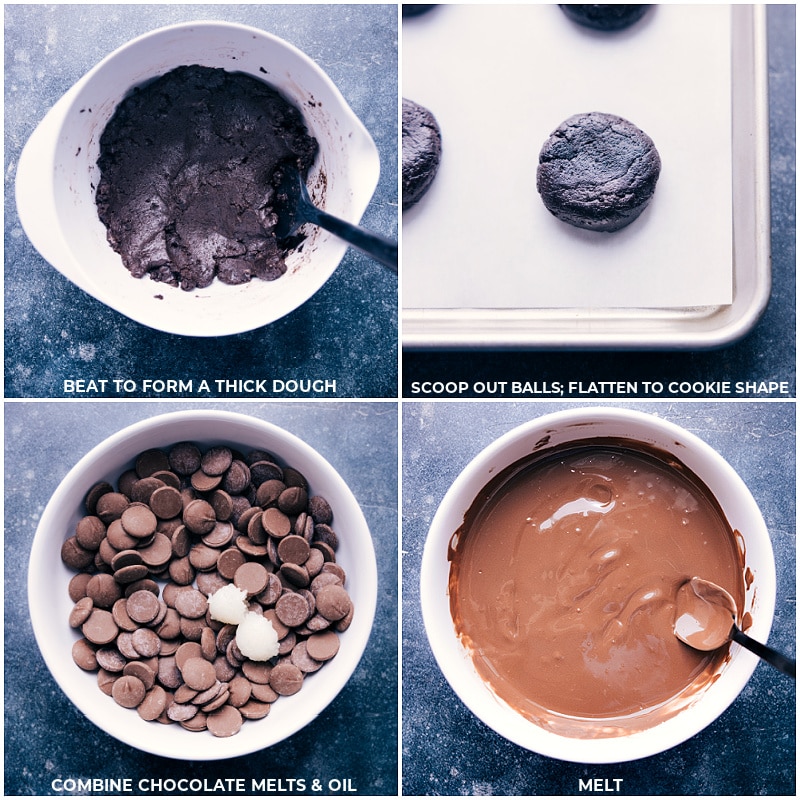 BEAT TO FORM A THICK DOUGH

SCOOP OUT BALLS; FLATTEN TO COOKIE SHAPE

COMBINE CHOCOLATE MELTS & OIL

MELT