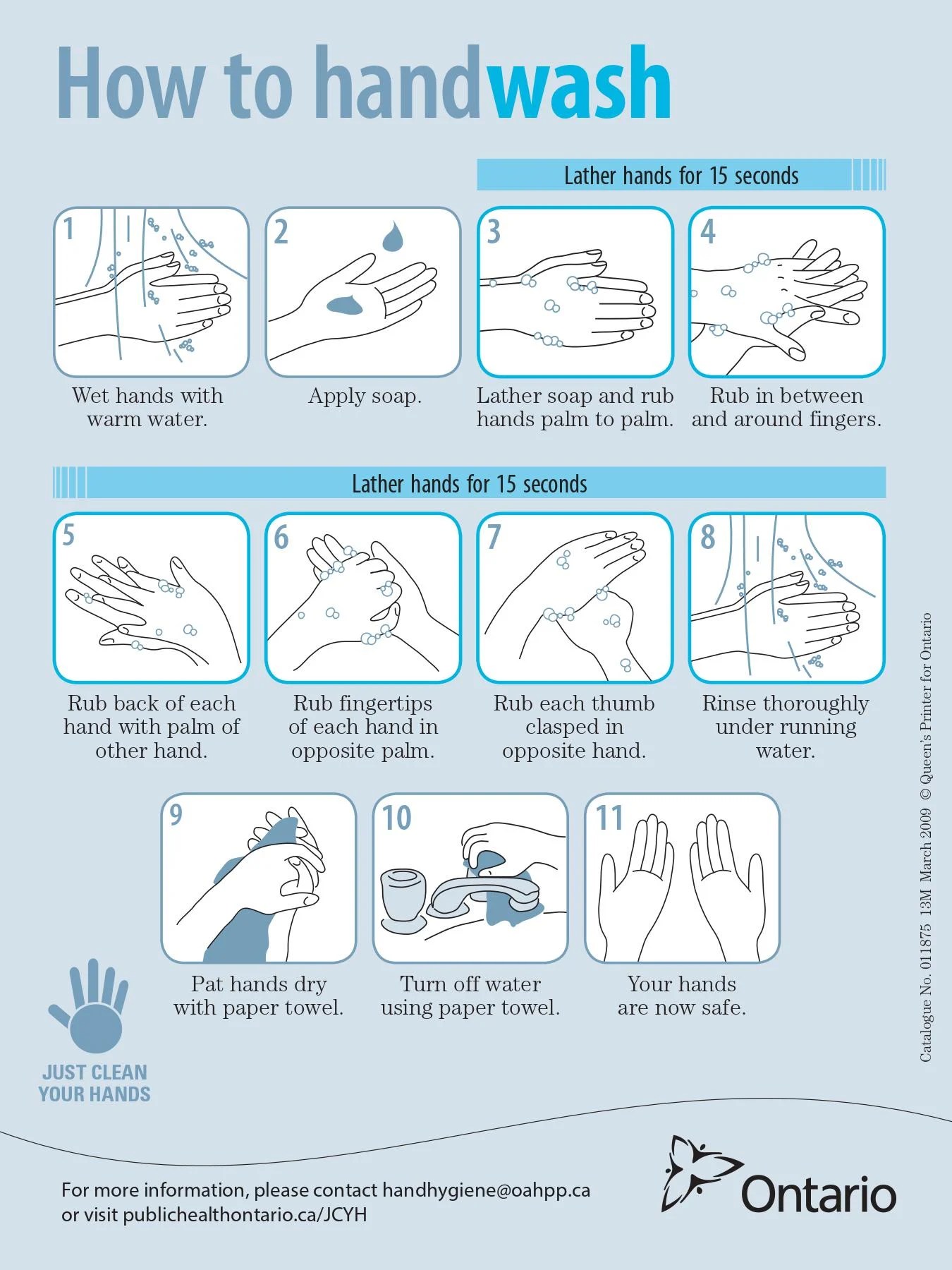 How to handwash

Lather hands for 15 seconds

1
Wet hands with warm water.

2
Apply soap.

3
Lather soap and rub hands palm to palm.

4
Rub in between and around fingers.

Lather hands for 15 seconds

5
Rub back of each hand with palm of other hand.

6
Rub fingertips of each hand in opposite palm.

7
Rub each thumb clasped in opposite hand.

8
Rinse thoroughly under running water.

9
Pat hands dry with paper towel.

10
Turn off water using paper towel.

11
Your hands are now safe.

JUST CLEAN YOUR HANDS

Catalogue No. 011875 13M March 2009 © Queen's Printer for Ontario

For more information, please contact handhygiene@oahpp.ca or visit publichealthontario.ca/JCYH

Ontario