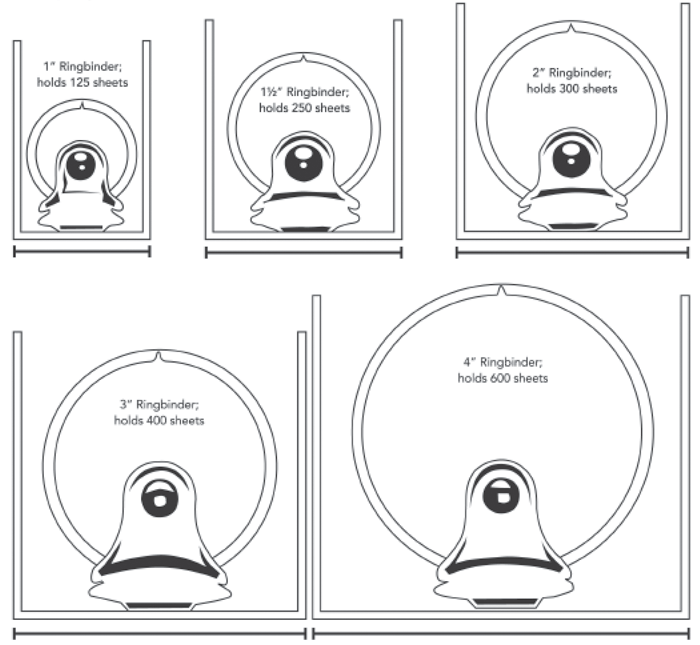 1″ Ringbinder;
holds 125 sheets

1½″ Ringbinder;
holds 250 sheets

2″ Ringbinder;
holds 300 sheets

3″ Ringbinder;
holds 400 sheets

4″ Ringbinder;
holds 600 sheets