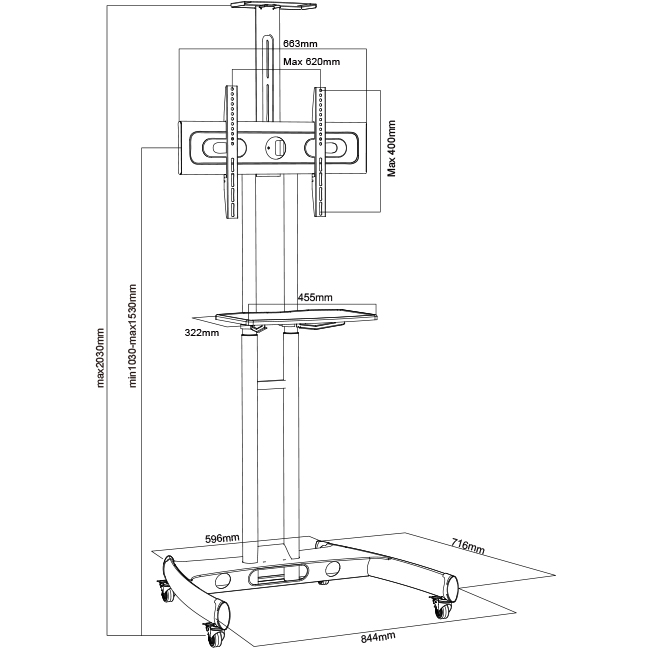 663mm
Max 620mm
Max 400mm
455mm
322mm
max2030mm
min1030-max1530mm
596mm
716mm
844mm