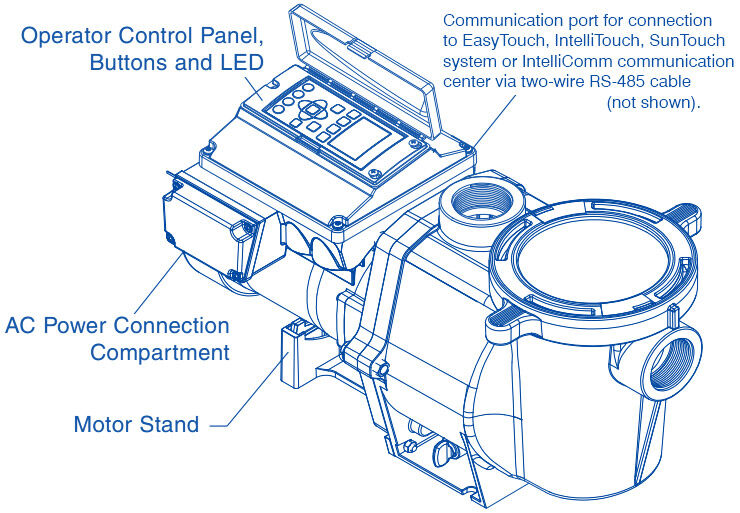 Operator Control Panel, Buttons and LED

Communication port for connection to EasyTouch, IntelliTouch, SunTouch system or IntelliComm communication center via two-wire RS-485 cable (not shown).

AC Power Connection Compartment

Motor Stand